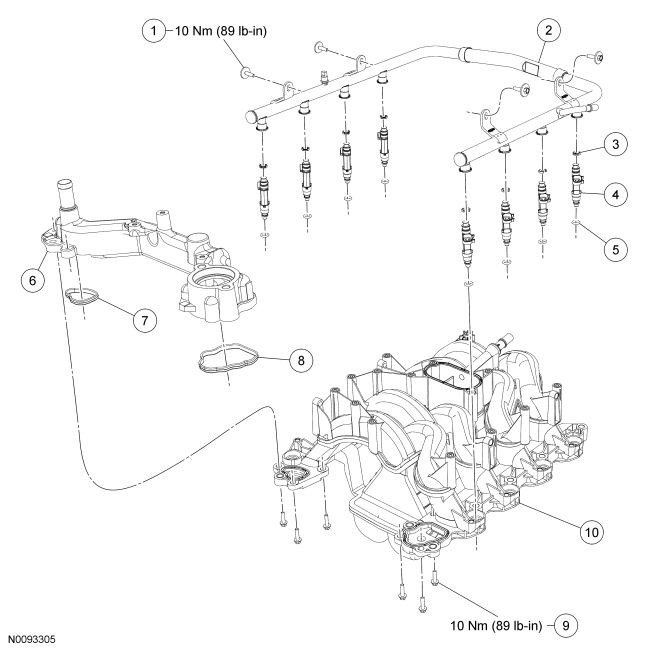 1 10 Nm (89 lb-in)

2

3

4

5

6

7

8

10

10 Nm (89 lb-in) 9

N0093305