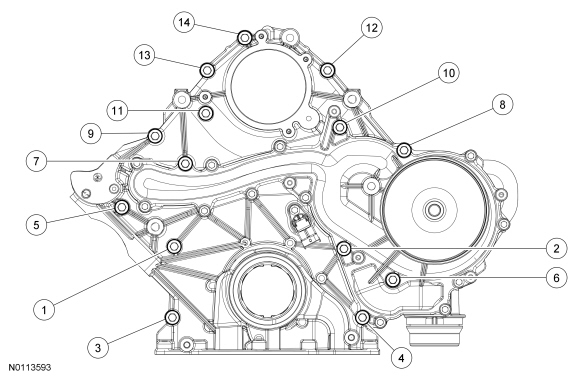 14
12
13
10
11
8
9
7
5
2
6
1
3
4
N0113593