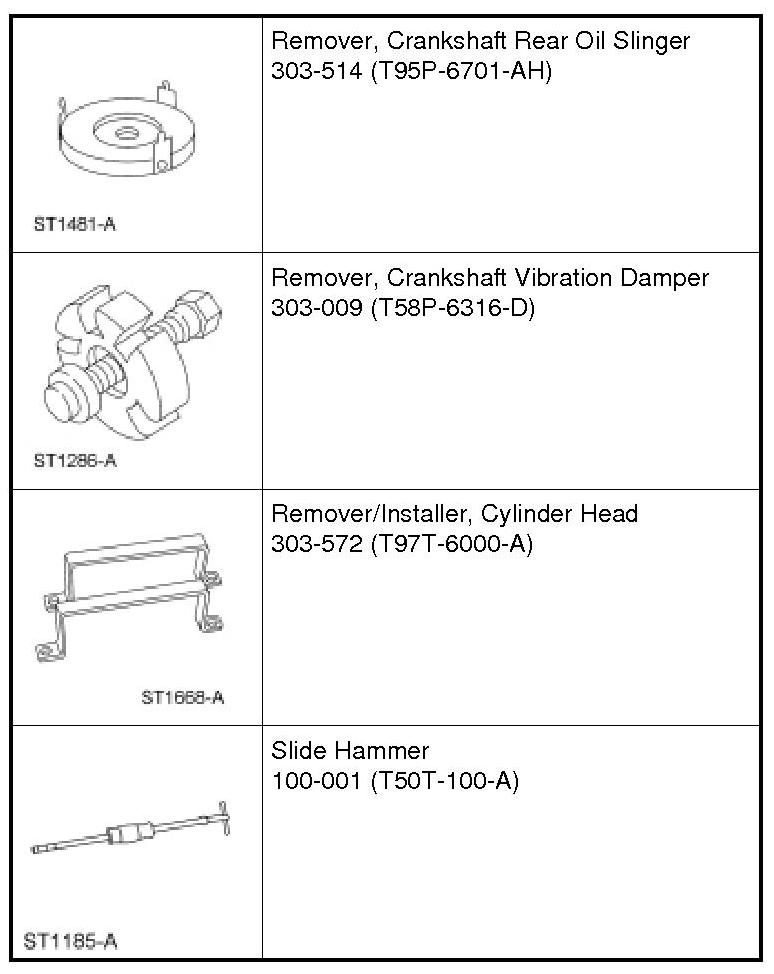 | | |
|---|---|
| ST1481-A | Remover, Crankshaft Rear Oil Slinger 303-514 (T95P-6701-AH) |
| ST1286-A | Remover, Crankshaft Vibration Damper 303-009 (T58P-6316-D) |
| ST1668-A | Remover/Installer, Cylinder Head 303-572 (T97T-6000-A) |
| ST1185-A | Slide Hammer 100-001 (T50T-100-A) |