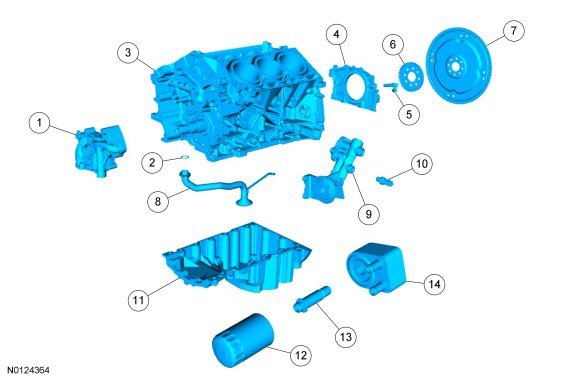 3
4
6
7
5
1
2
10
8
9
11
14
13
12
N0124364