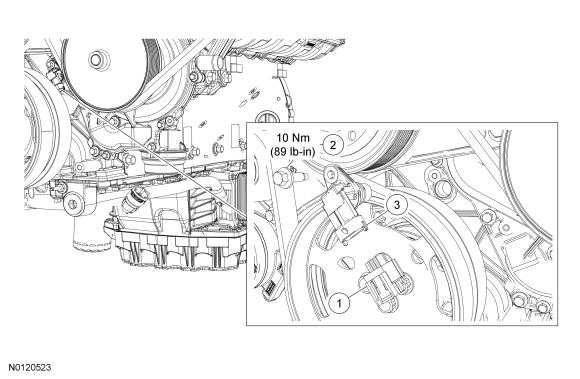 10 Nm
(89 lb-in)
2
3
1
N0120523