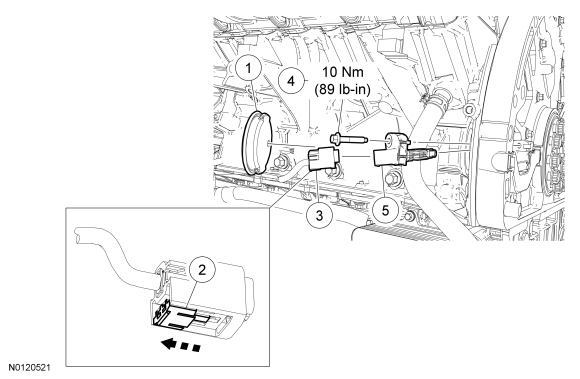 1

4

10 Nm
(89 lb-in)

3

5

2

N0120521