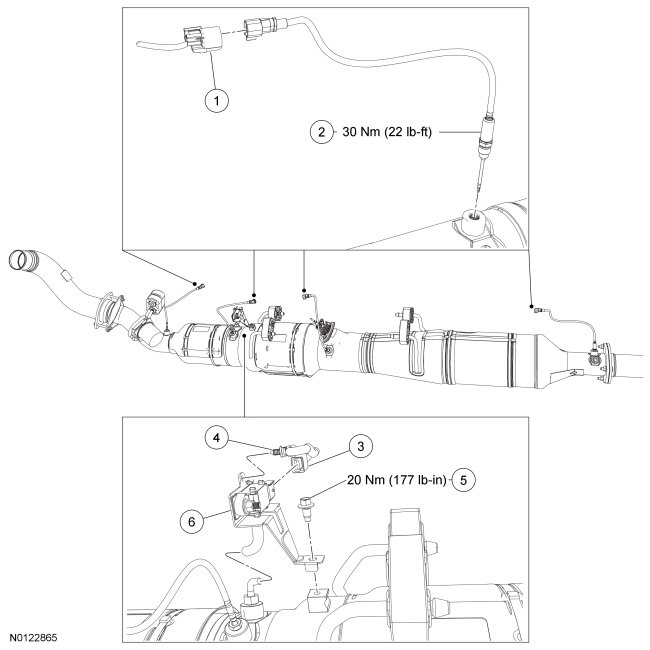 1

2 30 Nm (22 lb-ft)

4

3

20 Nm (177 lb-in) 5

6

N0122865