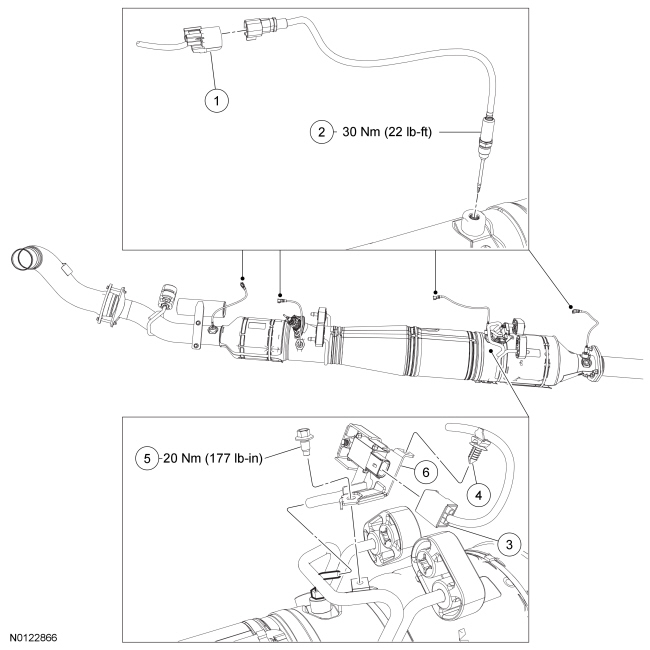 1

2 30 Nm (22 lb-ft)

5 20 Nm (177 lb-in)

6

4

3

N0122866