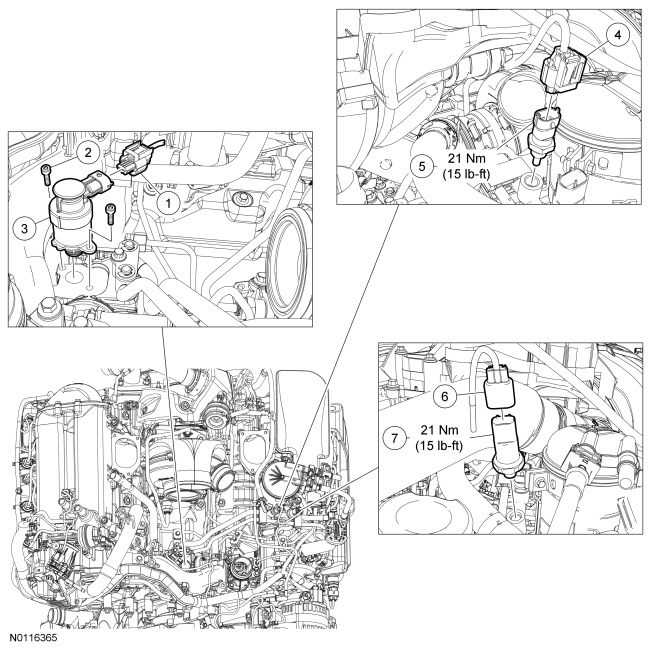 4

5
21 Nm
(15 lb-ft)

2

1

3

6

7
21 Nm
(15 lb-ft)

N0116365