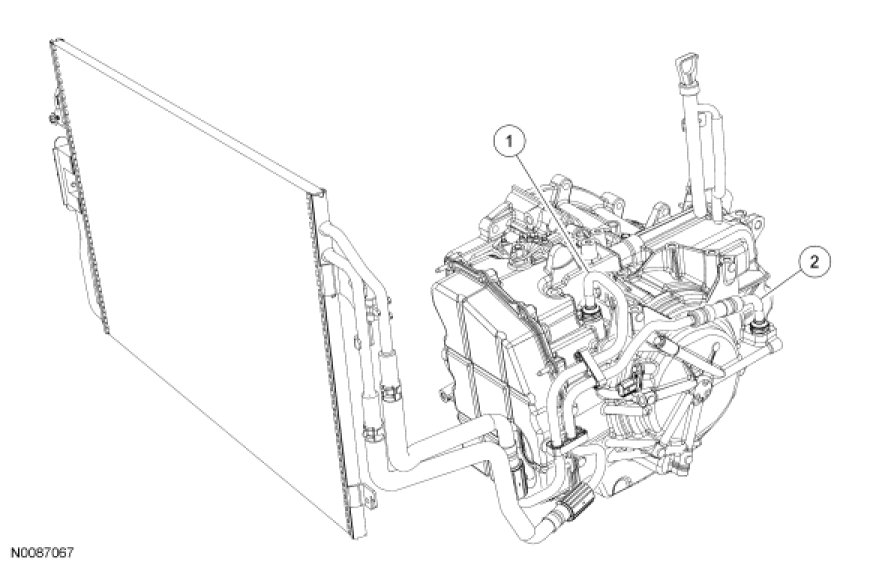 1
2
N0087067