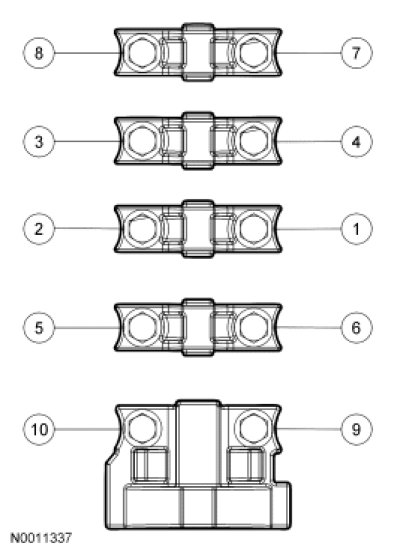 8
7
3
4
2
1
5
6
10
9
N0011337