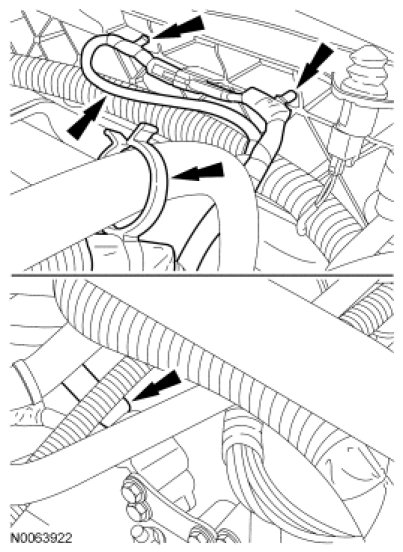 N0063922