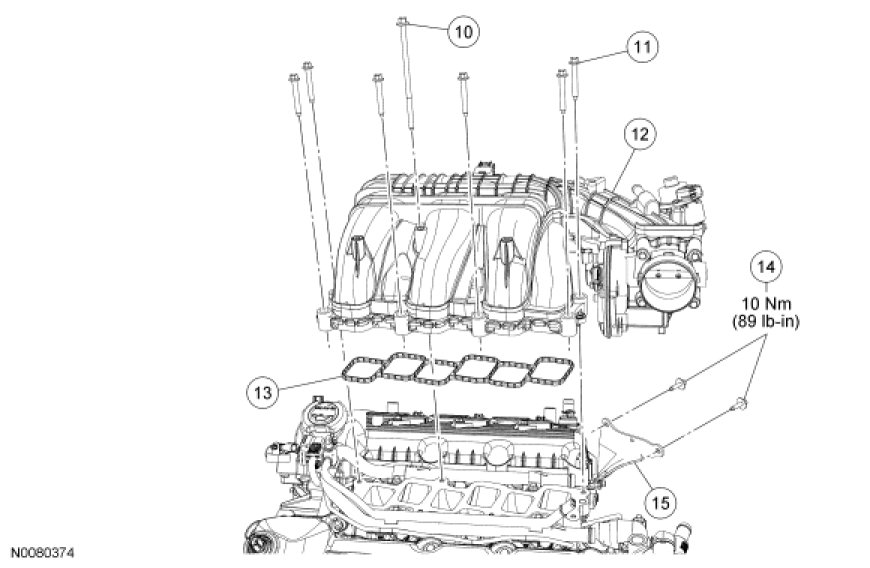 10
11
12
14
10 Nm
(89 lb-in)
13
15
N0080374