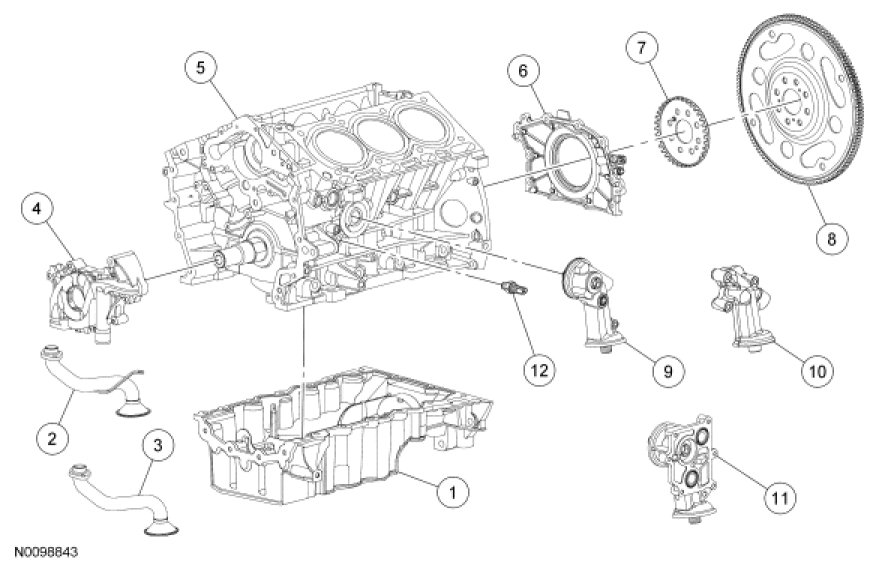 5
6
7
8
4
12
9
10
2
3
1
11
N0098843