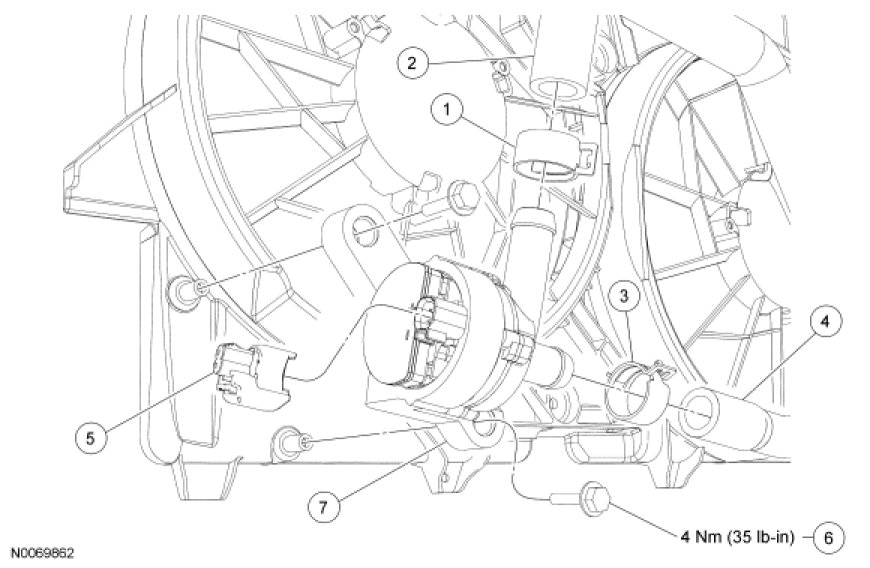 2
1
3
4
5
7
4 Nm (35 lb-in)
6
N0069862