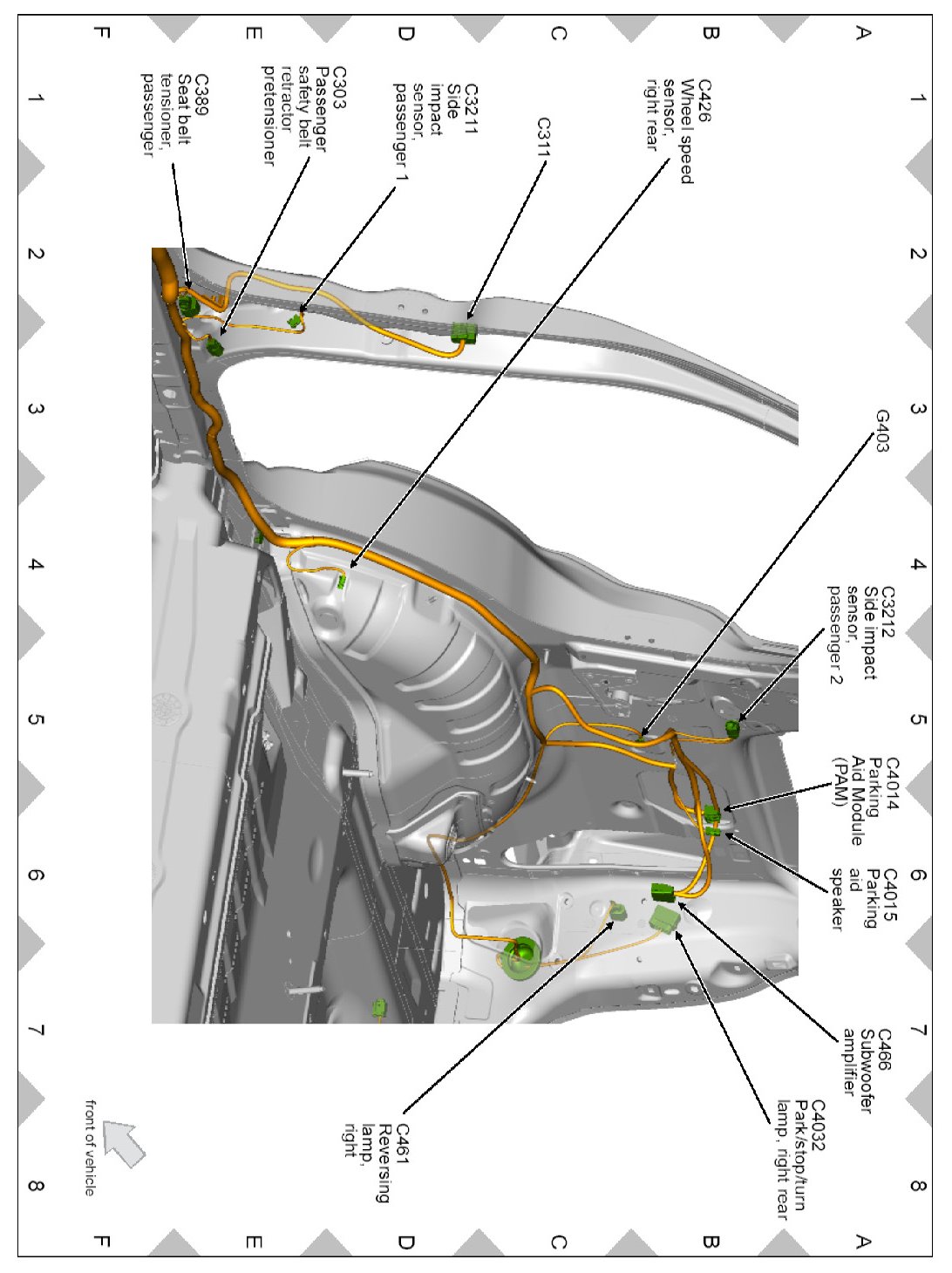 A
B
C
D
E
F
1
2
3
4
5
6
7
8

C426
Wheel speed sensor, right rear

C311

C3211
Side impact sensor, passenger 1

C303
Passenger safety belt retractor pretensioner

C389
Seat belt tensioner, passenger

G403

C3212
Side impact sensor, passenger 2

C4014
Parking Aid Module (PAM)

C4015
Parking aid speaker

C466
Subwoofer amplifier

C4032
Park/stop/turn lamp, right rear

C461
Reversing lamp, right

front of vehicle

1
2
3
4
5
6
7
8
A
B
C
D
E
F