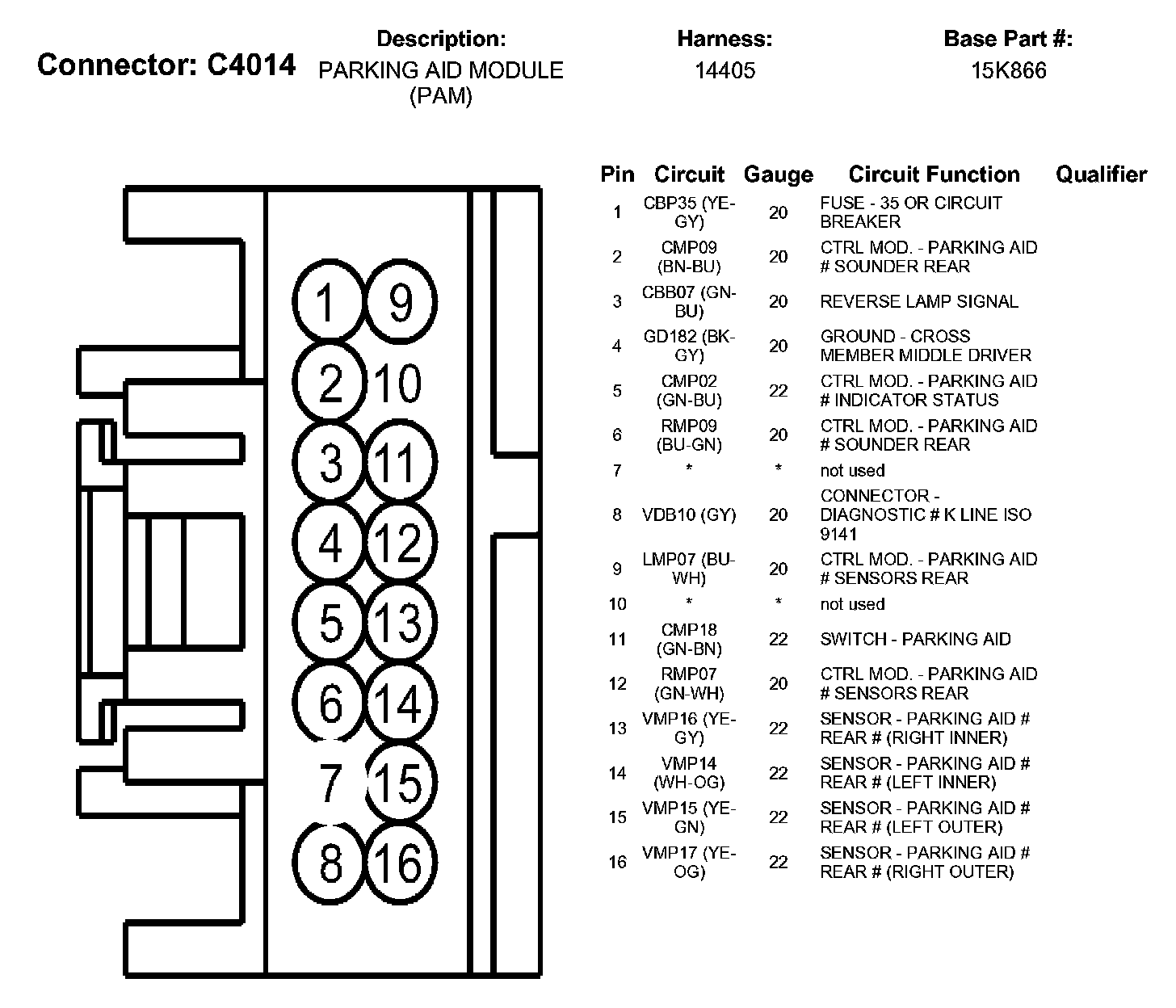 Connector: C4014

Description:
PARKING AID MODULE (PAM)

Harness:
14405

Base Part #:
15K866

1 9
2 10
3 11
4 12
5 13
6 14
7 15
8 16

| Pin | Circuit | Gauge | Circuit Function | Qualifier |
|---|---|---|---|---|
| 1 | CBP35 (YE-GY) | 20 | FUSE - 35 OR CIRCUIT BREAKER | |
| 2 | CMP09 (BN-BU) | 20 | CTRL MOD. - PARKING AID # SOUNDER REAR | |
| 3 | CBB07 (GN-BU) | 20 | REVERSE LAMP SIGNAL | |
| 4 | GD182 (BK-GY) | 20 | GROUND - CROSS MEMBER MIDDLE DRIVER | |
| 5 | CMP02 (GN-BU) | 22 | CTRL MOD. - PARKING AID # INDICATOR STATUS | |
| 6 | RMP09 (BU-GN) | 20 | CTRL MOD. - PARKING AID # SOUNDER REAR | |
| 7 | * | * | not used | |
| 8 | VDB10 (GY) | 20 | CONNECTOR - DIAGNOSTIC # K LINE ISO 9141 | |
| 9 | LMP07 (BU-WH) | 20 | CTRL MOD. - PARKING AID # SENSORS REAR | |
| 10 | * | * | not used | |
| 11 | CMP18 (GN-BN) | 22 | SWITCH - PARKING AID | |
| 12 | RMP07 (GN-WH) | 20 | CTRL MOD. - PARKING AID # SENSORS REAR | |
| 13 | VMP16 (YE-GY) | 22 | SENSOR - PARKING AID # REAR # (RIGHT INNER) | |
| 14 | VMP14 (WH-OG) | 22 | SENSOR - PARKING AID # REAR # (LEFT INNER) | |
| 15 | VMP15 (YE-GN) | 22 | SENSOR - PARKING AID # REAR # (LEFT OUTER) | |
| 16 | VMP17 (YE-OG) | 22 | SENSOR - PARKING AID # REAR # (RIGHT OUTER) | |