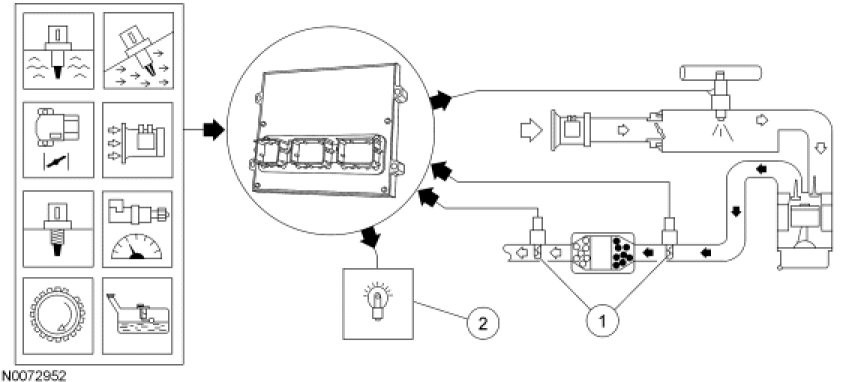 2

1

N0072952