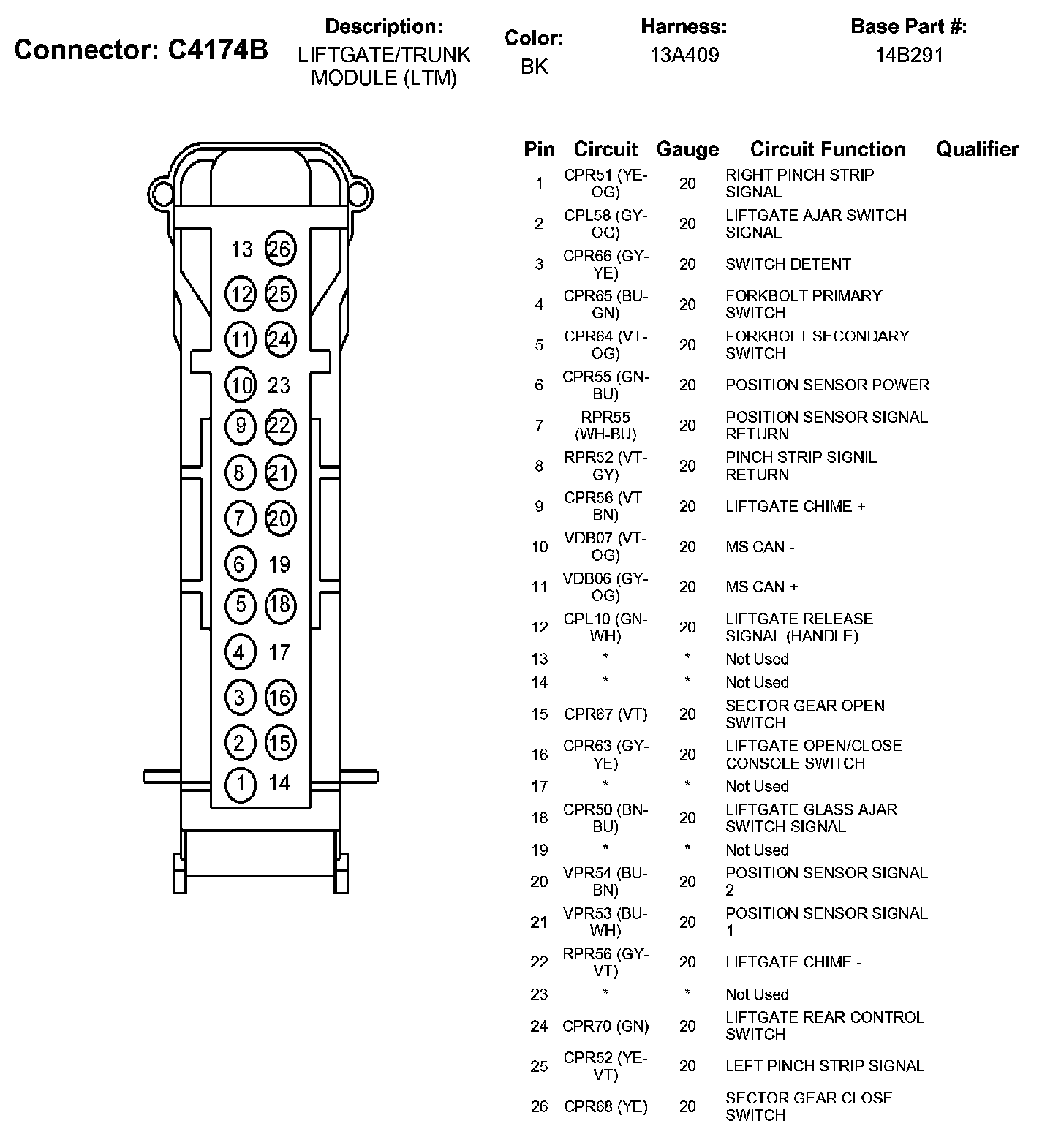 Connector: C4174B

Description:
LIFTGATE/TRUNK MODULE (LTM)

Color:
BK

Harness:
13A409

Base Part #:
14B291

13 26
12 25
11 24
10 23
9 22
8 21
7 20
6 19
5 18
4 17
3 16
2 15
1 14

| Pin | Circuit | Gauge | Circuit Function | Qualifier |
|---|---|---|---|---|
| 1 | CPR51 (YE-OG) | 20 | RIGHT PINCH STRIP SIGNAL | |
| 2 | CPL58 (GY-OG) | 20 | LIFTGATE AJAR SWITCH SIGNAL | |
| 3 | CPR66 (GY-YE) | 20 | SWITCH DETENT | |
| 4 | CPR65 (BU-GN) | 20 | FORKBOLT PRIMARY SWITCH | |
| 5 | CPR64 (VT-OG) | 20 | FORKBOLT SECONDARY SWITCH | |
| 6 | CPR55 (GN-BU) | 20 | POSITION SENSOR POWER | |
| 7 | RPR55 (WH-BU) | 20 | POSITION SENSOR SIGNAL RETURN | |
| 8 | RPR52 (VT-GY) | 20 | PINCH STRIP SIGNIL RETURN | |
| 9 | CPR56 (VT-BN) | 20 | LIFTGATE CHIME + | |
| 10 | VDB07 (VT-OG) | 20 | MS CAN - | |
| 11 | VDB06 (GY-OG) | 20 | MS CAN + | |
| 12 | CPL10 (GN-WH) | 20 | LIFTGATE RELEASE SIGNAL (HANDLE) | |
| 13 | * | * | Not Used | |
| 14 | * | * | Not Used | |
| 15 | CPR67 (VT) | 20 | SECTOR GEAR OPEN SWITCH | |
| 16 | CPR63 (GY-YE) | 20 | LIFTGATE OPEN/CLOSE CONSOLE SWITCH | |
| 17 | * | * | Not Used | |
| 18 | CPR50 (BN-BU) | 20 | LIFTGATE GLASS AJAR SWITCH SIGNAL | |
| 19 | * | * | Not Used | |
| 20 | VPR54 (BU-BN) | 20 | POSITION SENSOR SIGNAL 2 | |
| 21 | VPR53 (BU-WH) | 20 | POSITION SENSOR SIGNAL 1 | |
| 22 | RPR56 (GY-VT) | 20 | LIFTGATE CHIME - | |
| 23 | * | * | Not Used | |
| 24 | CPR70 (GN) | 20 | LIFTGATE REAR CONTROL SWITCH | |
| 25 | CPR52 (YE-VT) | 20 | LEFT PINCH STRIP SIGNAL | |
| 26 | CPR68 (YE) | 20 | SECTOR GEAR CLOSE SWITCH | |