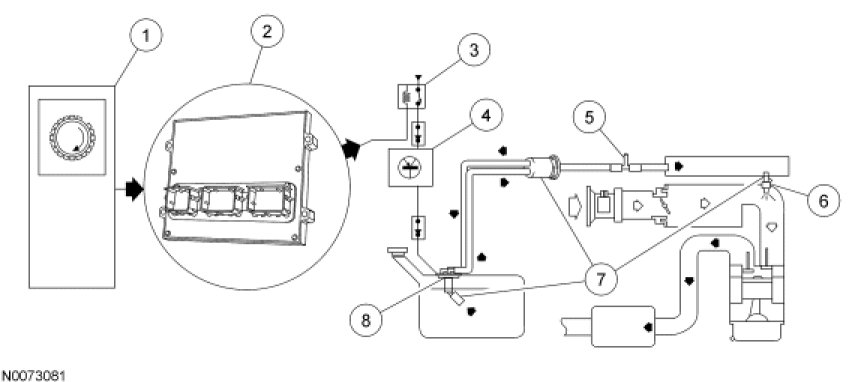 1
2
3
4
5
6
7
8
N0073081