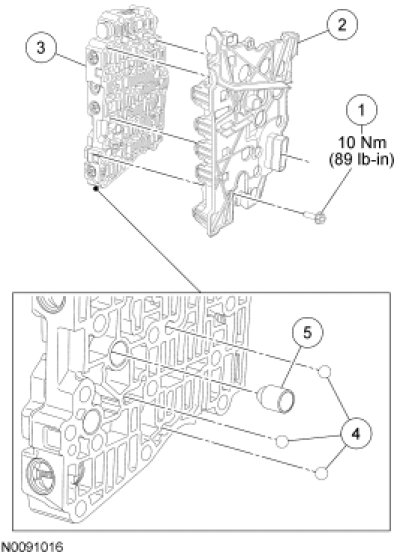 3

2

1
10 Nm
(89 lb-in)

5

4

N0091016