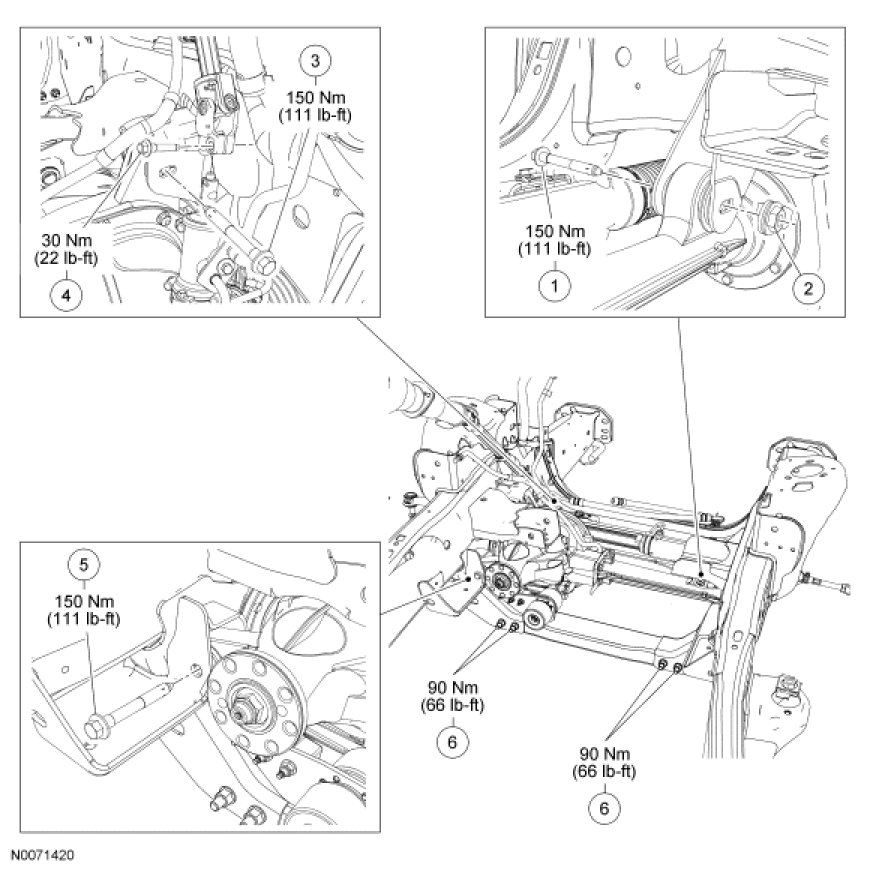 3
150 Nm
(111 lb-ft)

30 Nm
(22 lb-ft)
4

150 Nm
(111 lb-ft)
1

2

5
150 Nm
(111 lb-ft)

90 Nm
(66 lb-ft)
6

90 Nm
(66 lb-ft)
6

N0071420