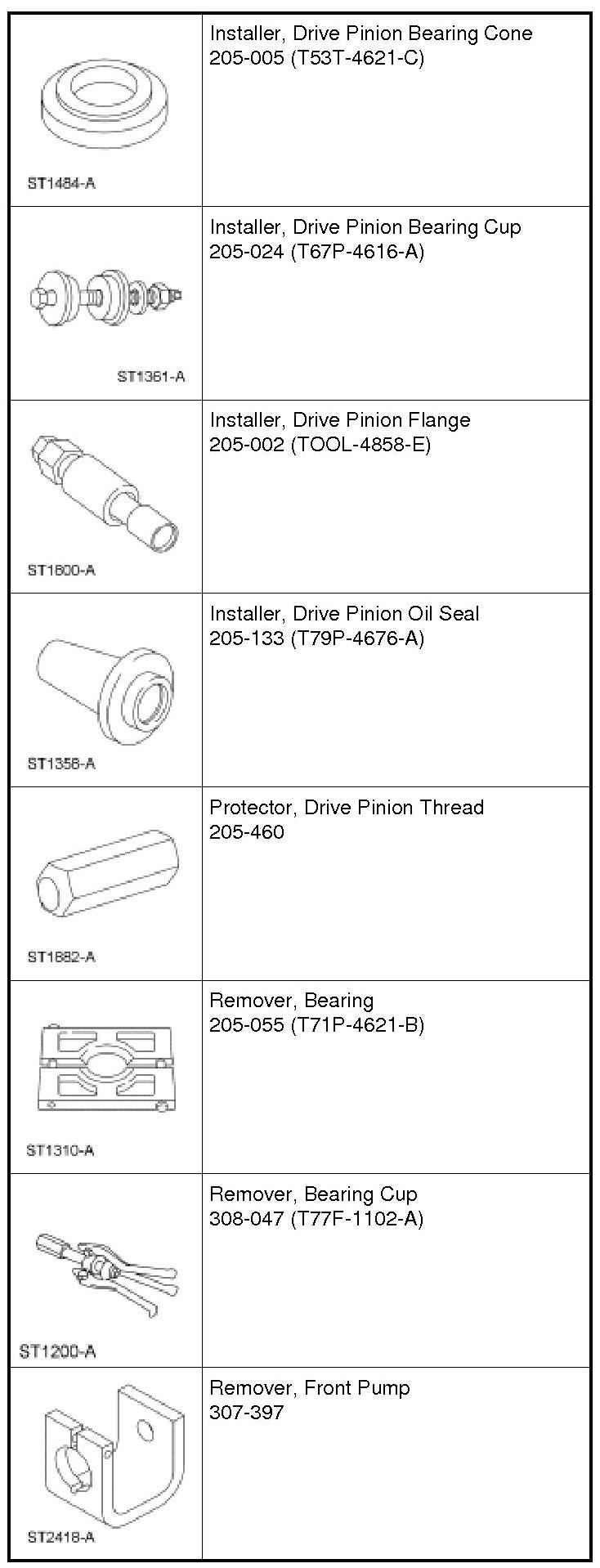 | | |
|---|---|
| ST1484-A | Installer, Drive Pinion Bearing Cone 205-005 (T53T-4621-C) |
| ST1361-A | Installer, Drive Pinion Bearing Cup 205-024 (T67P-4616-A) |
| ST1600-A | Installer, Drive Pinion Flange 205-002 (TOOL-4858-E) |
| ST1358-A | Installer, Drive Pinion Oil Seal 205-133 (T79P-4676-A) |
| ST1882-A | Protector, Drive Pinion Thread 205-460 |
| ST1310-A | Remover, Bearing 205-055 (T71P-4621-B) |
| ST1200-A | Remover, Bearing Cup 308-047 (T77F-1102-A) |
| ST2418-A | Remover, Front Pump 307-397 |