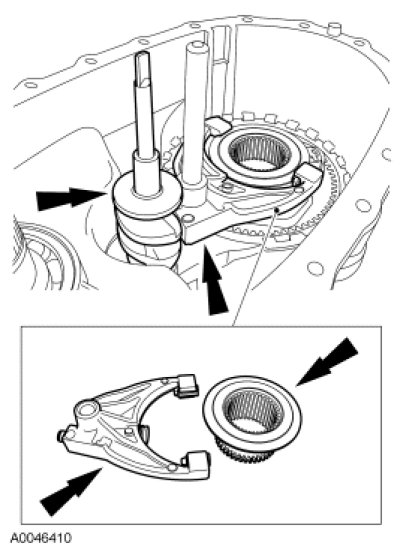 A0046410