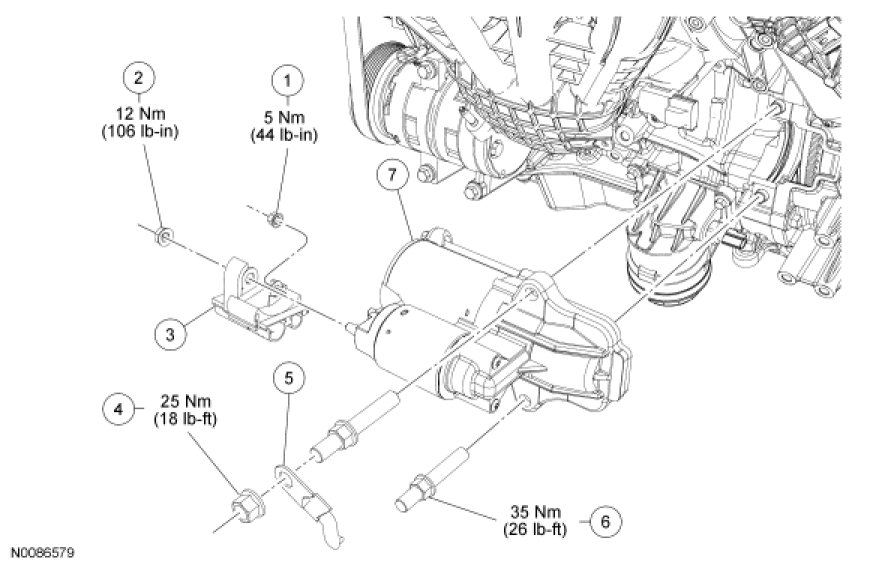 2
12 Nm
(106 lb-in)

1
5 Nm
(44 lb-in)

7

3

4
25 Nm
(18 lb-ft)

5

35 Nm
(26 lb-ft)
6

N0086579