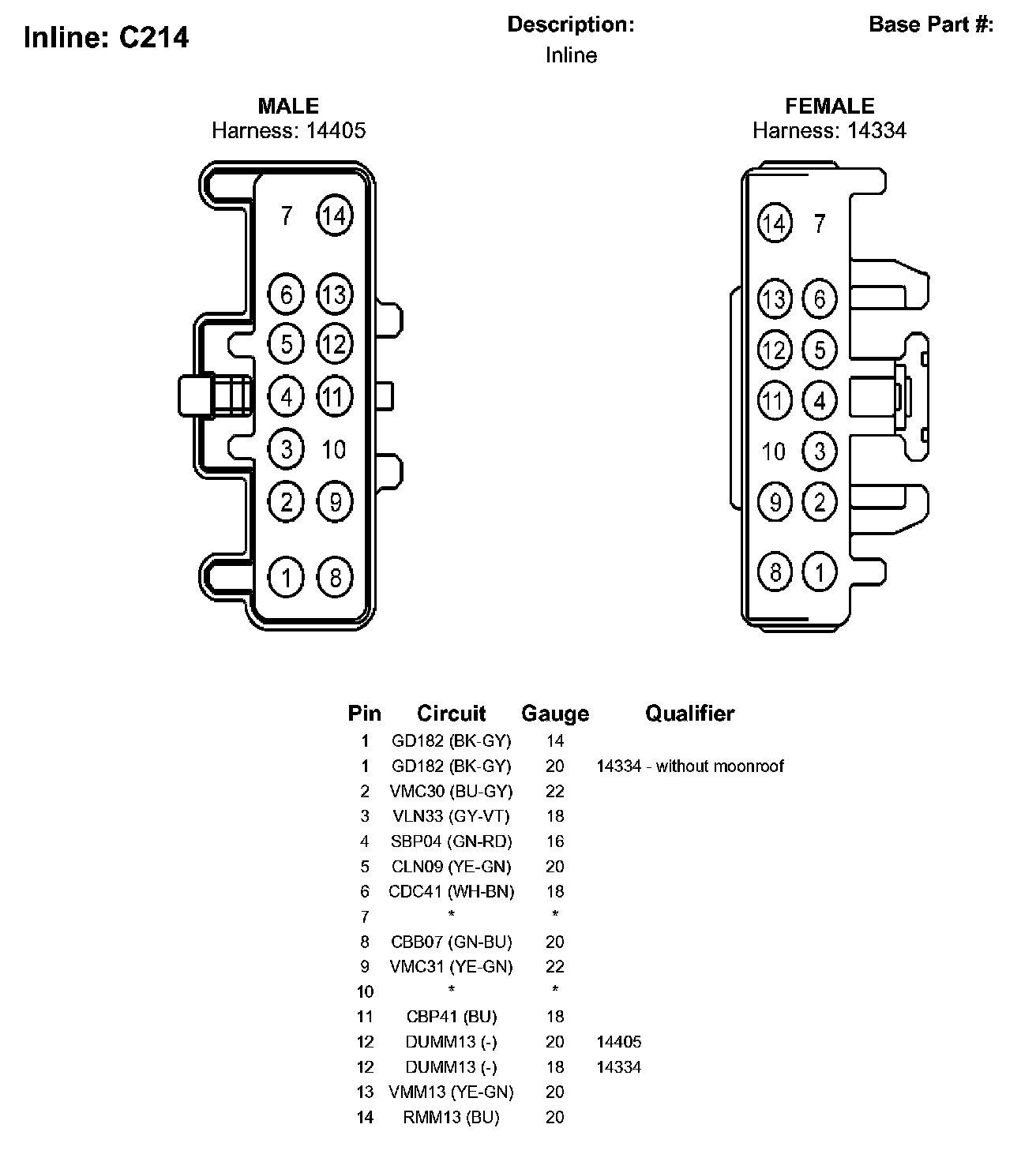 Inline: C214

Description:
Inline

Base Part #:

MALE
Harness: 14405

7 14
6 13
5 12
4 11
3 10
2 9
1 8

FEMALE
Harness: 14334

14 7
13 6
12 5
11 4
10 3
9 2
8 1

| Pin | Circuit | Gauge | Qualifier |
|---|---|---|---|
| 1 | GD182 (BK-GY) | 14 | |
| 1 | GD182 (BK-GY) | 20 | 14334 - without moonroof |
| 2 | VMC30 (BU-GY) | 22 | |
| 3 | VLN33 (GY-VT) | 18 | |
| 4 | SBP04 (GN-RD) | 16 | |
| 5 | CLN09 (YE-GN) | 20 | |
| 6 | CDC41 (WH-BN) | 18 | |
| 7 | * | * | |
| 8 | CBB07 (GN-BU) | 20 | |
| 9 | VMC31 (YE-GN) | 22 | |
| 10 | * | * | |
| 11 | CBP41 (BU) | 18 | |
| 12 | DUMM13 (-) | 20 | 14405 |
| 12 | DUMM13 (-) | 18 | 14334 |
| 13 | VMM13 (YE-GN) | 20 | |
| 14 | RMM13 (BU) | 20 | |