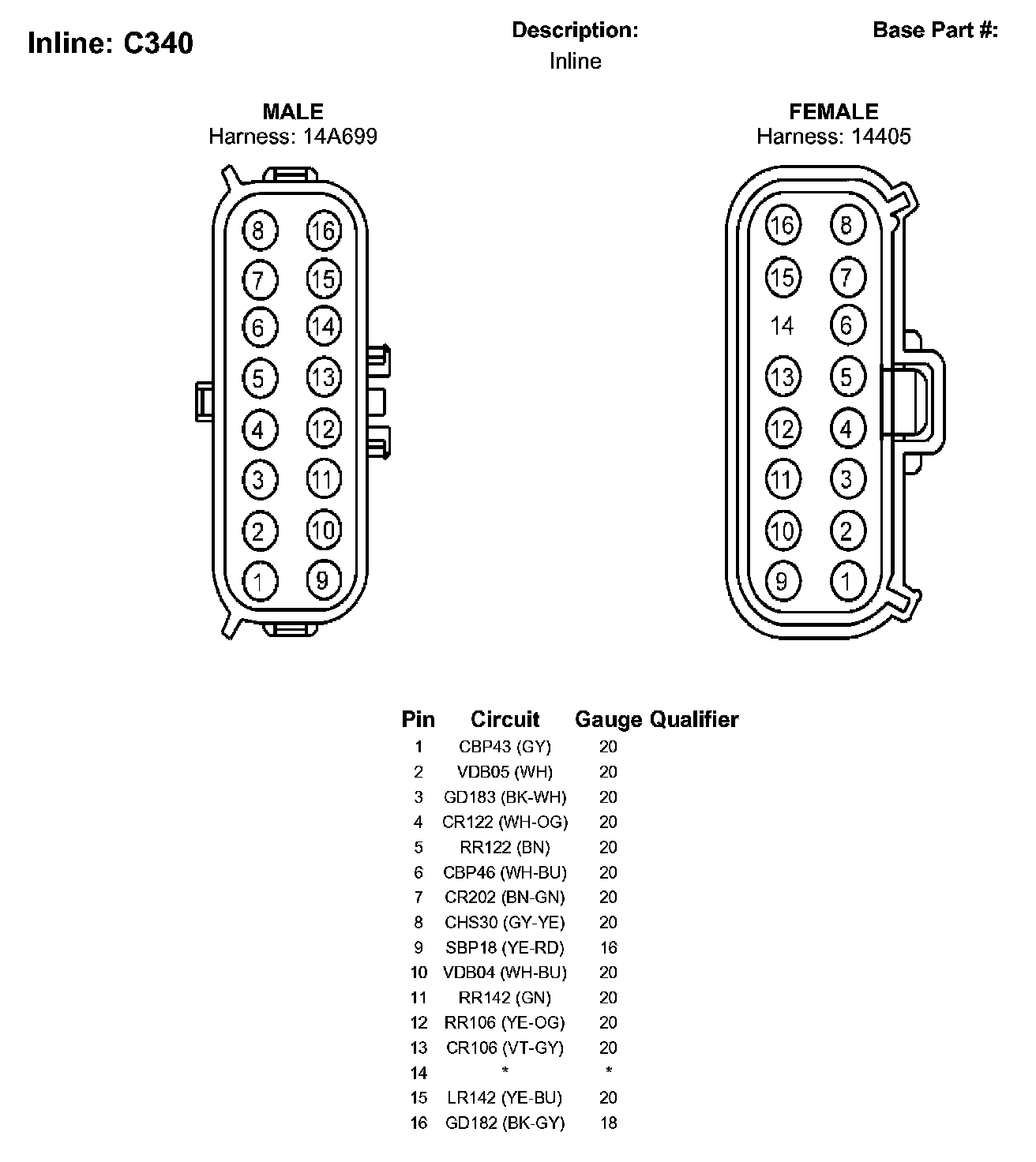 Inline: C340

Description:
Inline

Base Part #:

MALE
Harness: 14A699

8 16
7 15
6 14
5 13
4 12
3 11
2 10
1 9

FEMALE
Harness: 14405

16 8
15 7
14 6
13 5
12 4
11 3
10 2
9 1

| Pin | Circuit | Gauge | Qualifier |
|---|---|---|---|
| 1 | CBP43 (GY) | 20 | |
| 2 | VDB05 (WH) | 20 | |
| 3 | GD183 (BK-WH) | 20 | |
| 4 | CR122 (WH-OG) | 20 | |
| 5 | RR122 (BN) | 20 | |
| 6 | CBP46 (WH-BU) | 20 | |
| 7 | CR202 (BN-GN) | 20 | |
| 8 | CHS30 (GY-YE) | 20 | |
| 9 | SBP18 (YE-RD) | 16 | |
| 10 | VDB04 (WH-BU) | 20 | |
| 11 | RR142 (GN) | 20 | |
| 12 | RR106 (YE-OG) | 20 | |
| 13 | CR106 (VT-GY) | 20 | |
| 14 | * | * | |
| 15 | LR142 (YE-BU) | 20 | |
| 16 | GD182 (BK-GY) | 18 | |