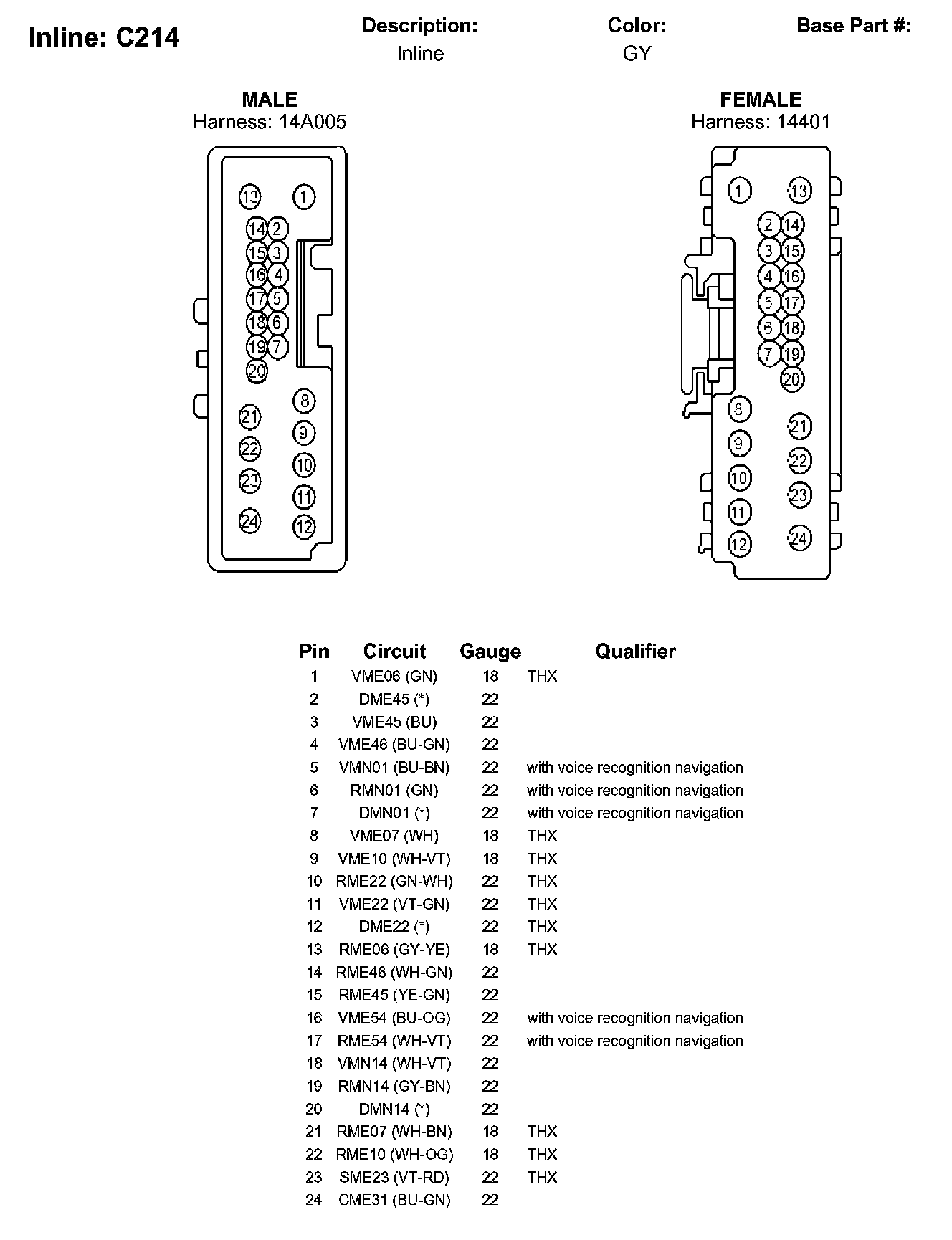 Inline: C214

Description:
Inline

Color:
GY

Base Part #:

MALE
Harness: 14A005

13 1
14 2
15 3
16 4
17 5
18 6
19 7
20
8
21
9
22
10
23
11
24
12

FEMALE
Harness: 14401

1 13
2 14
3 15
4 16
5 17
6 18
7 19
20
8
21
9
22
10
23
11
24
12

| Pin | Circuit | Gauge | Qualifier |
|---|---|---|---|
| 1 | VME06 (GN) | 18 | THX |
| 2 | DME45 (*) | 22 | |
| 3 | VME45 (BU) | 22 | |
| 4 | VME46 (BU-GN) | 22 | |
| 5 | VMN01 (BU-BN) | 22 | with voice recognition navigation |
| 6 | RMN01 (GN) | 22 | with voice recognition navigation |
| 7 | DMN01 (*) | 22 | with voice recognition navigation |
| 8 | VME07 (WH) | 18 | THX |
| 9 | VME10 (WH-VT) | 18 | THX |
| 10 | RME22 (GN-WH) | 22 | THX |
| 11 | VME22 (VT-GN) | 22 | THX |
| 12 | DME22 (*) | 22 | THX |
| 13 | RME06 (GY-YE) | 18 | THX |
| 14 | RME46 (WH-GN) | 22 | |
| 15 | RME45 (YE-GN) | 22 | |
| 16 | VME54 (BU-OG) | 22 | with voice recognition navigation |
| 17 | RME54 (WH-VT) | 22 | with voice recognition navigation |
| 18 | VMN14 (WH-VT) | 22 | |
| 19 | RMN14 (GY-BN) | 22 | |
| 20 | DMN14 (*) | 22 | |
| 21 | RME07 (WH-BN) | 18 | THX |
| 22 | RME10 (WH-OG) | 18 | THX |
| 23 | SME23 (VT-RD) | 22 | THX |
| 24 | CME31 (BU-GN) | 22 | |