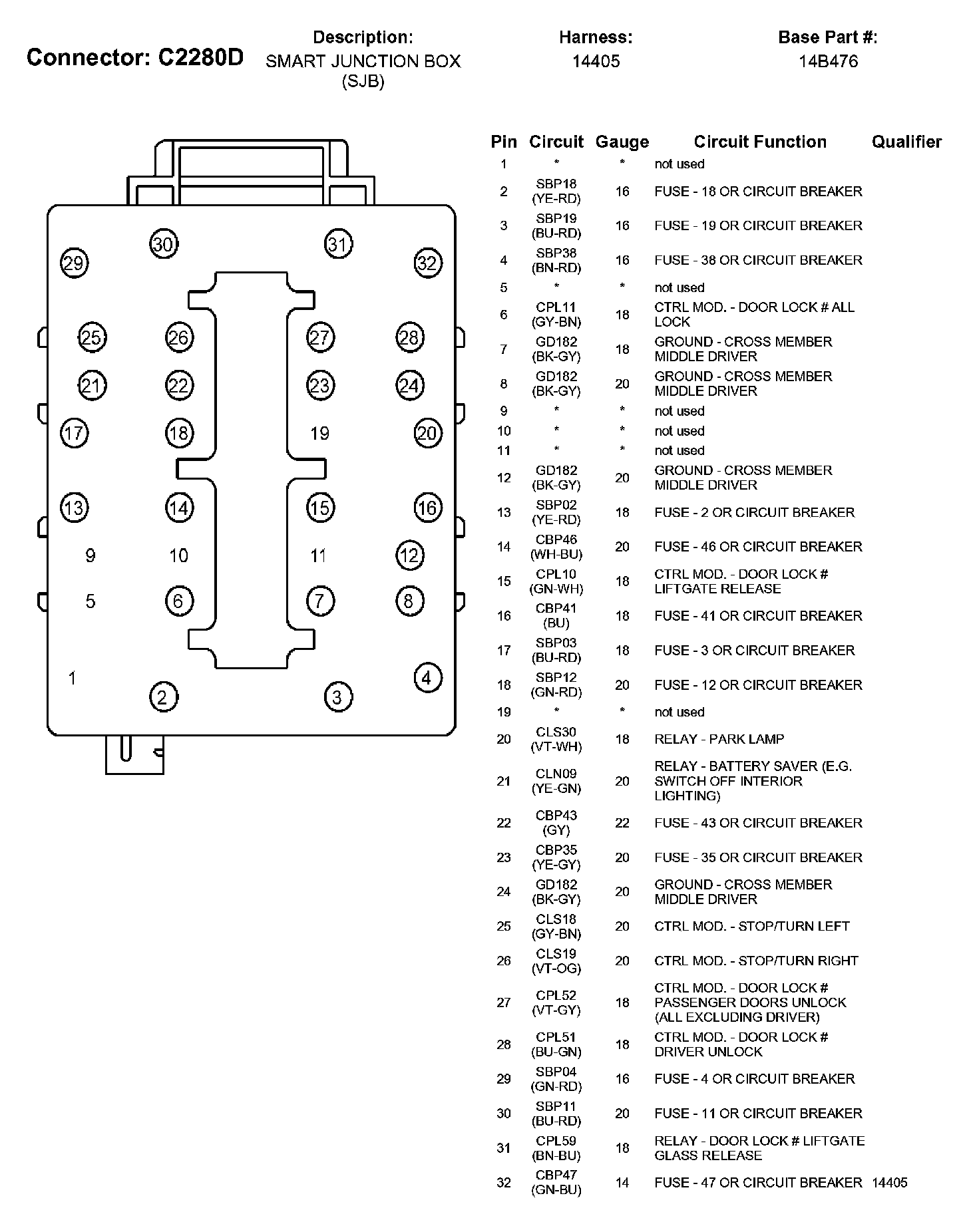 Connector: C2280D

Description:
SMART JUNCTION BOX (SJB)

Harness:
14405

Base Part #:
14B476

30 31
29 32
25 26 27 28
21 22 23 24
17 18 19 20
13 14 15 16
9 10 11 12
5 6 7 8
1 4
2 3

| Pin | Circuit | Gauge | Circuit Function | Qualifier |
|---|---|---|---|---|
| 1 | * | * | not used | |
| 2 | SBP18 (YE-RD) | 16 | FUSE - 18 OR CIRCUIT BREAKER | |
| 3 | SBP19 (BU-RD) | 16 | FUSE - 19 OR CIRCUIT BREAKER | |
| 4 | SBP38 (BN-RD) | 16 | FUSE - 38 OR CIRCUIT BREAKER | |
| 5 | * | * | not used | |
| 6 | CPL11 (GY-BN) | 18 | CTRL MOD. - DOOR LOCK # ALL LOCK | |
| 7 | GD182 (BK-GY) | 18 | GROUND - CROSS MEMBER MIDDLE DRIVER | |
| 8 | GD182 (BK-GY) | 20 | GROUND - CROSS MEMBER MIDDLE DRIVER | |
| 9 | * | * | not used | |
| 10 | * | * | not used | |
| 11 | * | * | not used | |
| 12 | GD182 (BK-GY) | 20 | GROUND - CROSS MEMBER MIDDLE DRIVER | |
| 13 | SBP02 (YE-RD) | 18 | FUSE - 2 OR CIRCUIT BREAKER | |
| 14 | CBP46 (WH-BU) | 20 | FUSE - 46 OR CIRCUIT BREAKER | |
| 15 | CPL10 (GN-WH) | 18 | CTRL MOD. - DOOR LOCK # LIFTGATE RELEASE | |
| 16 | CBP41 (BU) | 18 | FUSE - 41 OR CIRCUIT BREAKER | |
| 17 | SBP03 (BU-RD) | 18 | FUSE - 3 OR CIRCUIT BREAKER | |
| 18 | SBP12 (GN-RD) | 20 | FUSE - 12 OR CIRCUIT BREAKER | |
| 19 | * | * | not used | |
| 20 | CLS30 (VT-WH) | 18 | RELAY - PARK LAMP | |
| 21 | CLN09 (YE-GN) | 20 | RELAY - BATTERY SAVER (E.G. SWITCH OFF INTERIOR LIGHTING) | |
| 22 | CBP43 (GY) | 22 | FUSE - 43 OR CIRCUIT BREAKER | |
| 23 | CBP35 (YE-GY) | 20 | FUSE - 35 OR CIRCUIT BREAKER | |
| 24 | GD182 (BK-GY) | 20 | GROUND - CROSS MEMBER MIDDLE DRIVER | |
| 25 | CLS18 (GY-BN) | 20 | CTRL MOD. - STOP/TURN LEFT | |
| 26 | CLS19 (VT-OG) | 20 | CTRL MOD. - STOP/TURN RIGHT | |
| 27 | CPL52 (VT-GY) | 18 | CTRL MOD. - DOOR LOCK # PASSENGER DOORS UNLOCK (ALL EXCLUDING DRIVER) | |
| 28 | CPL51 (BU-GN) | 18 | CTRL MOD. - DOOR LOCK # DRIVER UNLOCK | |
| 29 | SBP04 (GN-RD) | 16 | FUSE - 4 OR CIRCUIT BREAKER | |
| 30 | SBP11 (BU-RD) | 20 | FUSE - 11 OR CIRCUIT BREAKER | |
| 31 | CPL59 (BN-BU) | 18 | RELAY - DOOR LOCK # LIFTGATE GLASS RELEASE | |
| 32 | CBP47 (GN-BU) | 14 | FUSE - 47 OR CIRCUIT BREAKER | 14405 |