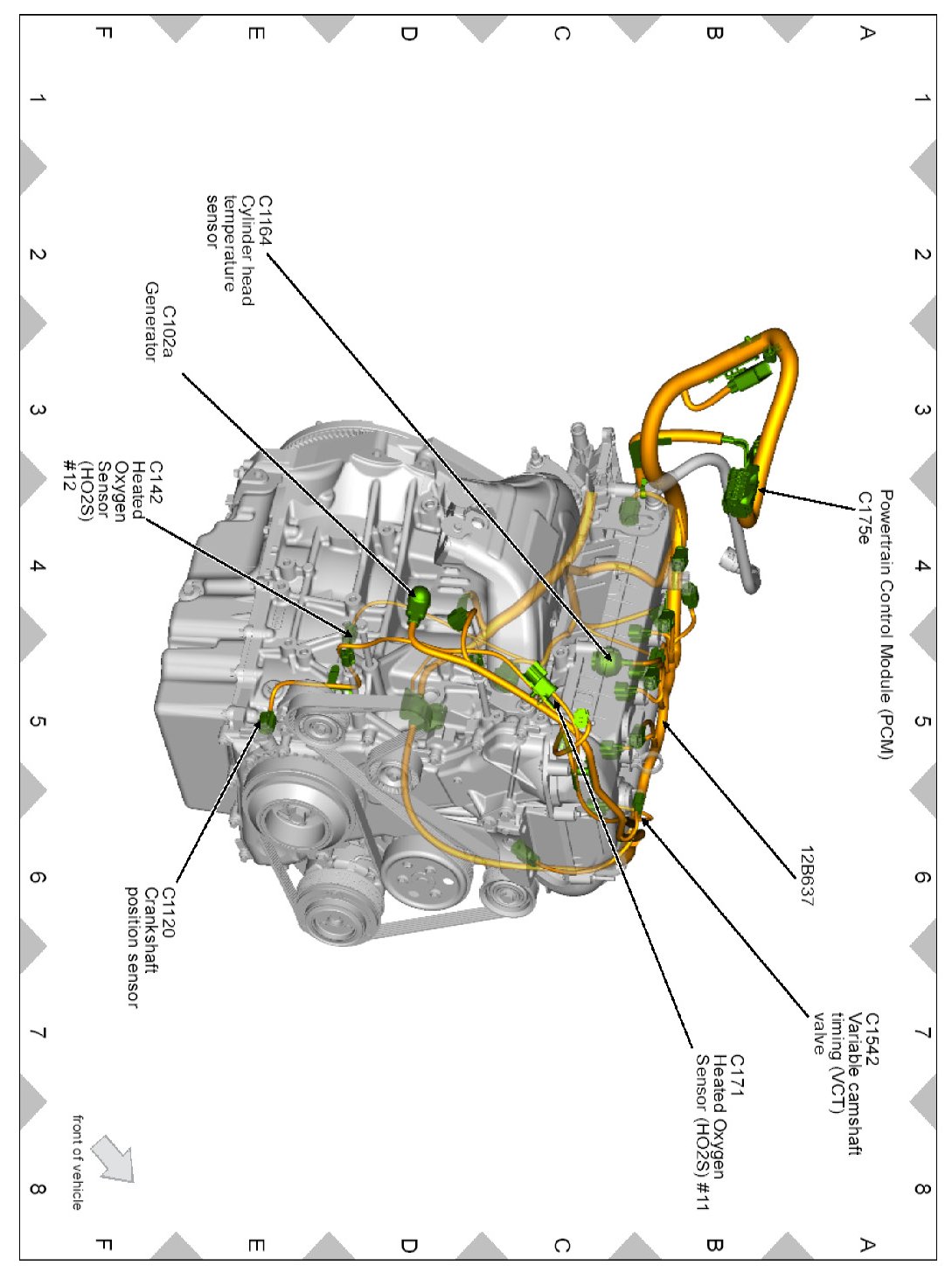 A
B
C
D
E
F

1
2
3
4
5
6
7
8

Powertrain Control Module (PCM)
C175e

12B637

C1542
Variable camshaft timing (VCT) valve

C171
Heated Oxygen Sensor (HO2S) #11

C1164
Cylinder head temperature sensor

C102a
Generator

C142
Heated Oxygen Sensor (HO2S) #12

C1120
Crankshaft position sensor

front of vehicle

1
2
3
4
5
6
7
8

A
B
C
D
E
F