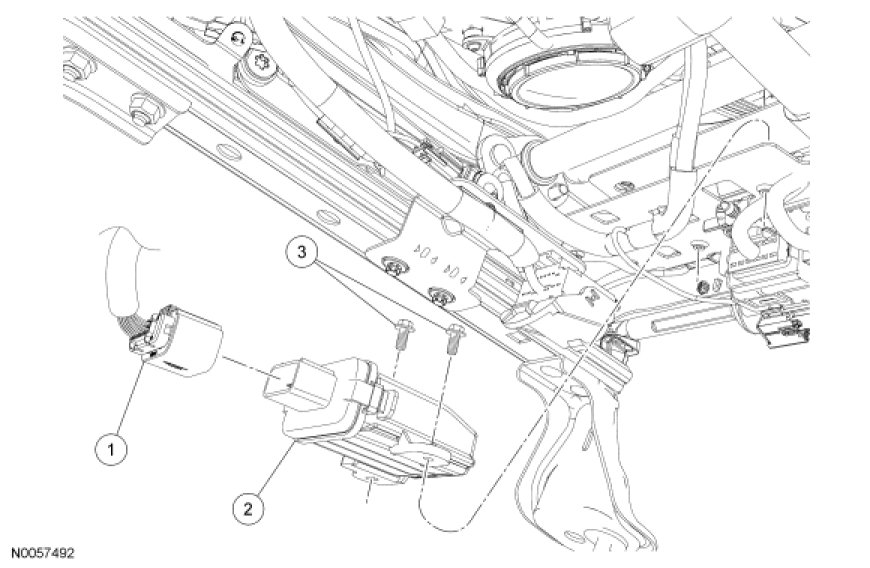 3

1

2

N0057492