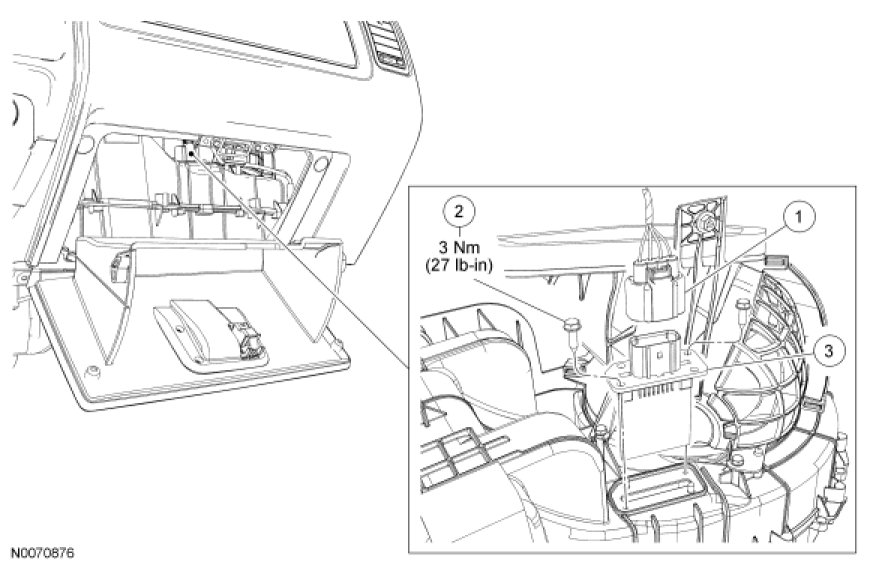 2
3 Nm
(27 lb-in)

1

3

N0070876