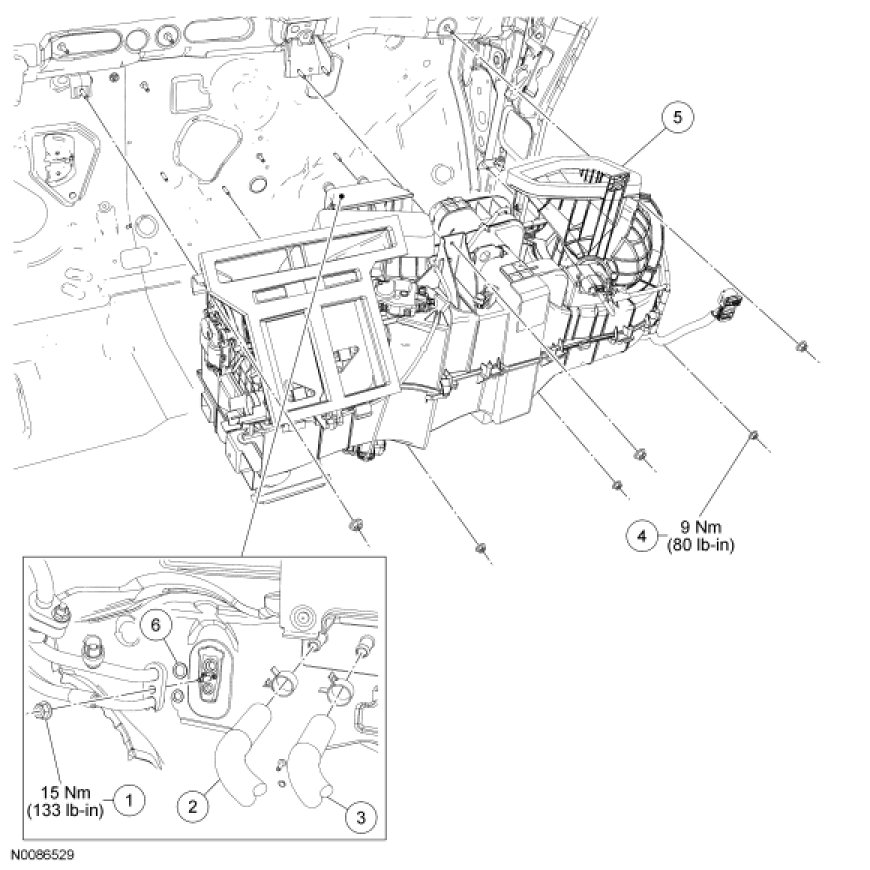 5

4 9 Nm (80 lb-in)

6

15 Nm (133 lb-in) 1

2

3

N0086529