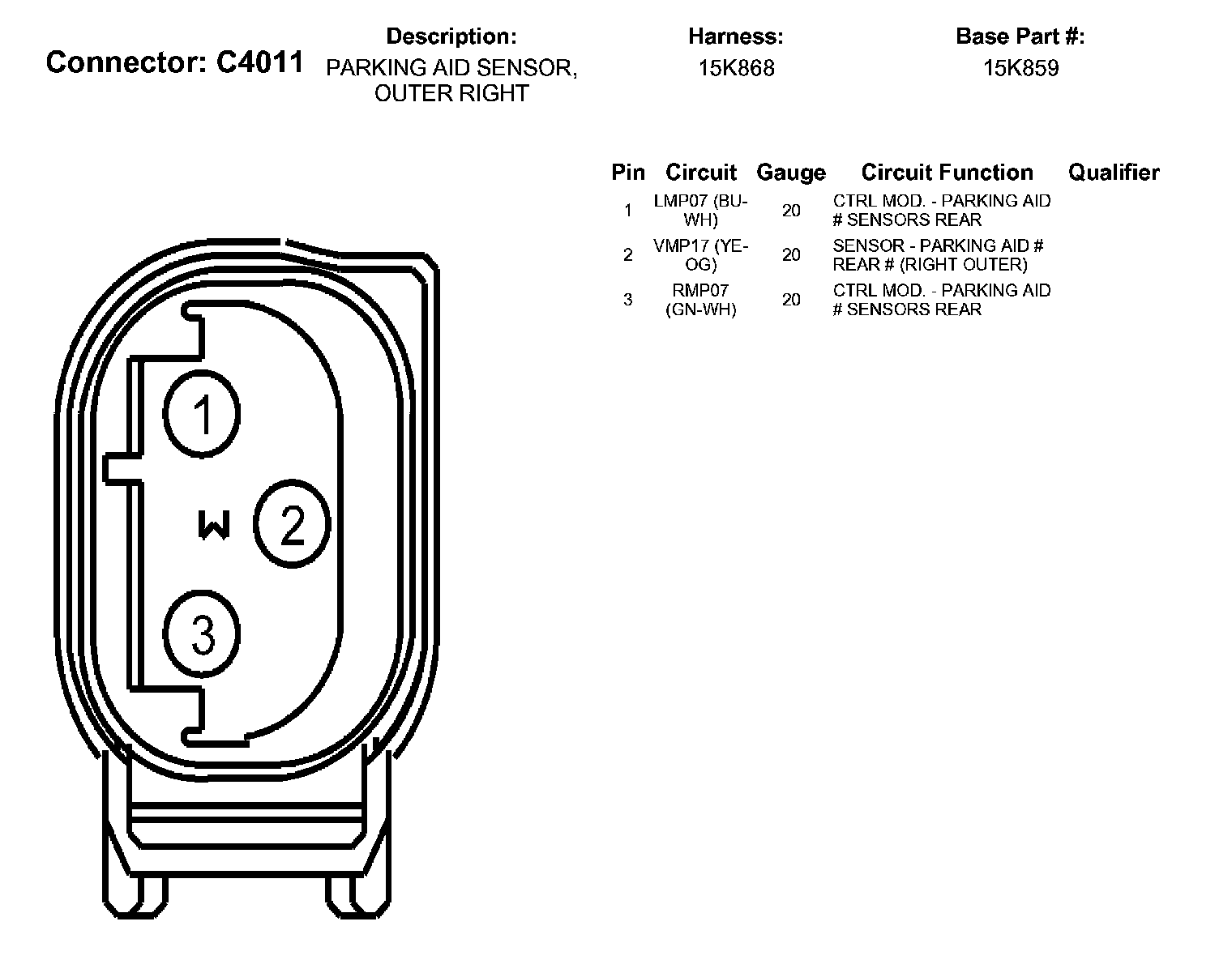 Connector: C4011

Description:
PARKING AID SENSOR, OUTER RIGHT

Harness:
15K868

Base Part #:
15K859

| Pin | Circuit | Gauge | Circuit Function | Qualifier |
|---|---|---|---|---|
| 1 | LMP07 (BU-WH) | 20 | CTRL MOD. - PARKING AID # SENSORS REAR | |
| 2 | VMP17 (YE-OG) | 20 | SENSOR - PARKING AID # REAR # (RIGHT OUTER) | |
| 3 | RMP07 (GN-WH) | 20 | CTRL MOD. - PARKING AID # SENSORS REAR | |

1
W
2
3