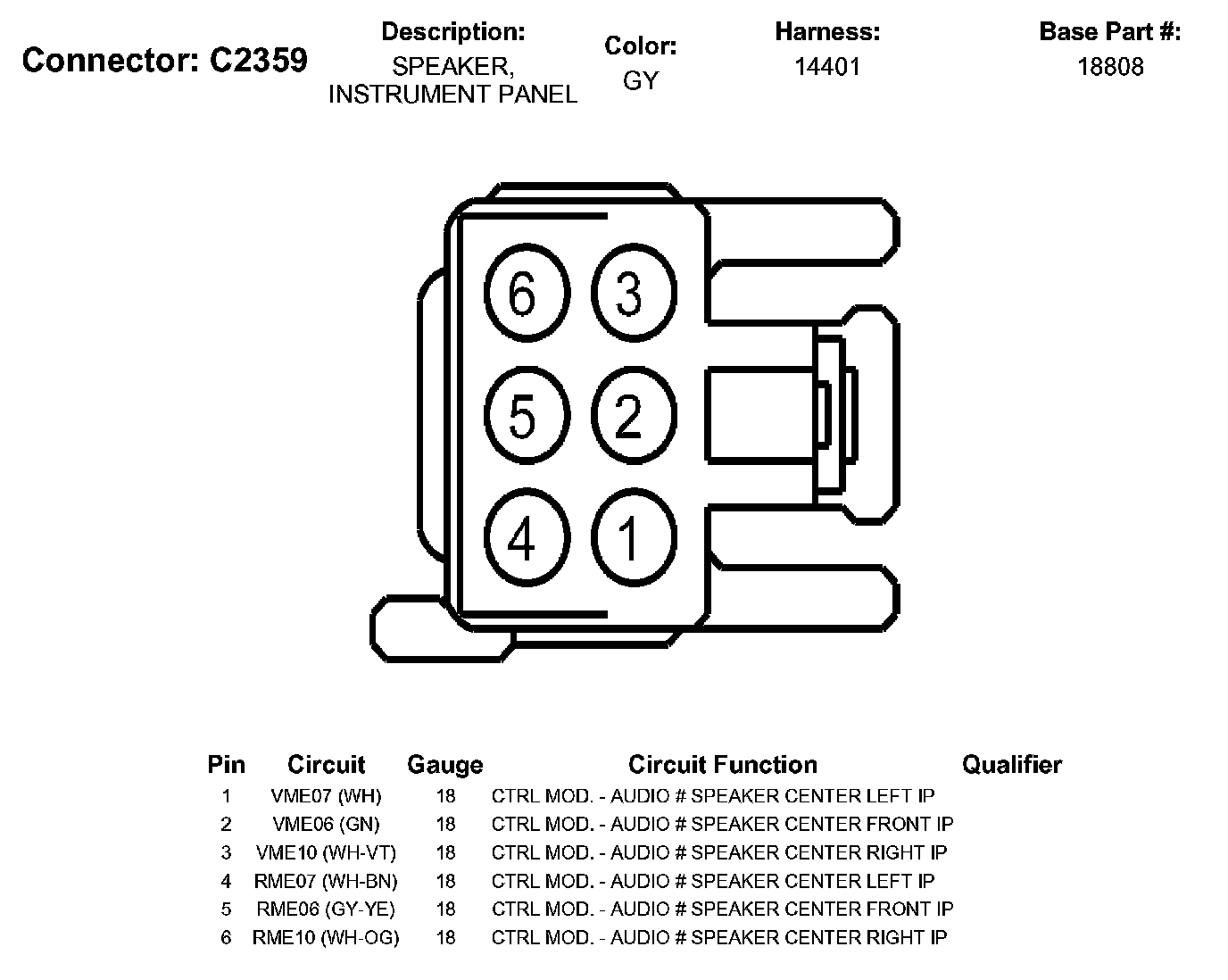 Connector: C2359

Description:
SPEAKER, INSTRUMENT PANEL

Color:
GY

Harness:
14401

Base Part #:
18808

6 3
5 2
4 1

| Pin | Circuit | Gauge | Circuit Function | Qualifier |
|---|---|---|---|---|
| 1 | VME07 (WH) | 18 | CTRL MOD. - AUDIO # SPEAKER CENTER LEFT IP | |
| 2 | VME06 (GN) | 18 | CTRL MOD. - AUDIO # SPEAKER CENTER FRONT IP | |
| 3 | VME10 (WH-VT) | 18 | CTRL MOD. - AUDIO # SPEAKER CENTER RIGHT IP | |
| 4 | RME07 (WH-BN) | 18 | CTRL MOD. - AUDIO # SPEAKER CENTER LEFT IP | |
| 5 | RME06 (GY-YE) | 18 | CTRL MOD. - AUDIO # SPEAKER CENTER FRONT IP | |
| 6 | RME10 (WH-OG) | 18 | CTRL MOD. - AUDIO # SPEAKER CENTER RIGHT IP | |