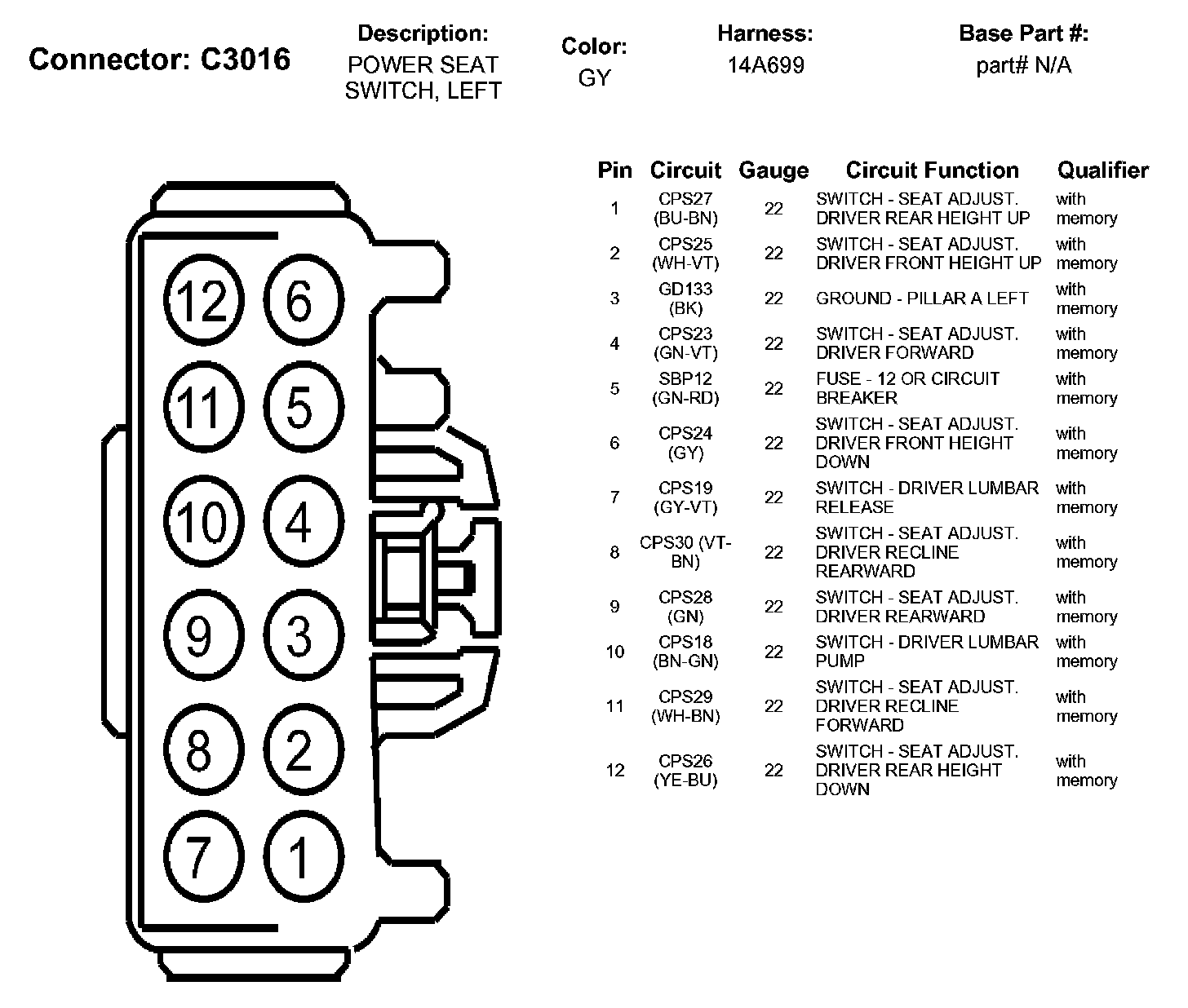 Connector: C3016

Description:
POWER SEAT SWITCH, LEFT

Color:
GY

Harness:
14A699

Base Part #:
part# N/A

12 6
11 5
10 4
9 3
8 2
7 1

| Pin | Circuit | Gauge | Circuit Function | Qualifier |
|---|---|---|---|---|
| 1 | CPS27 (BU-BN) | 22 | SWITCH - SEAT ADJUST. DRIVER REAR HEIGHT UP | with memory |
| 2 | CPS25 (WH-VT) | 22 | SWITCH - SEAT ADJUST. DRIVER FRONT HEIGHT UP | with memory |
| 3 | GD133 (BK) | 22 | GROUND - PILLAR A LEFT | with memory |
| 4 | CPS23 (GN-VT) | 22 | SWITCH - SEAT ADJUST. DRIVER FORWARD | with memory |
| 5 | SBP12 (GN-RD) | 22 | FUSE - 12 OR CIRCUIT BREAKER | with memory |
| 6 | CPS24 (GY) | 22 | SWITCH - SEAT ADJUST. DRIVER FRONT HEIGHT DOWN | with memory |
| 7 | CPS19 (GY-VT) | 22 | SWITCH - DRIVER LUMBAR RELEASE | with memory |
| 8 | CPS30 (VT-BN) | 22 | SWITCH - SEAT ADJUST. DRIVER RECLINE REARWARD | with memory |
| 9 | CPS28 (GN) | 22 | SWITCH - SEAT ADJUST. DRIVER REARWARD | with memory |
| 10 | CPS18 (BN-GN) | 22 | SWITCH - DRIVER LUMBAR PUMP | with memory |
| 11 | CPS29 (WH-BN) | 22 | SWITCH - SEAT ADJUST. DRIVER RECLINE FORWARD | with memory |
| 12 | CPS26 (YE-BU) | 22 | SWITCH - SEAT ADJUST. DRIVER REAR HEIGHT DOWN | with memory |