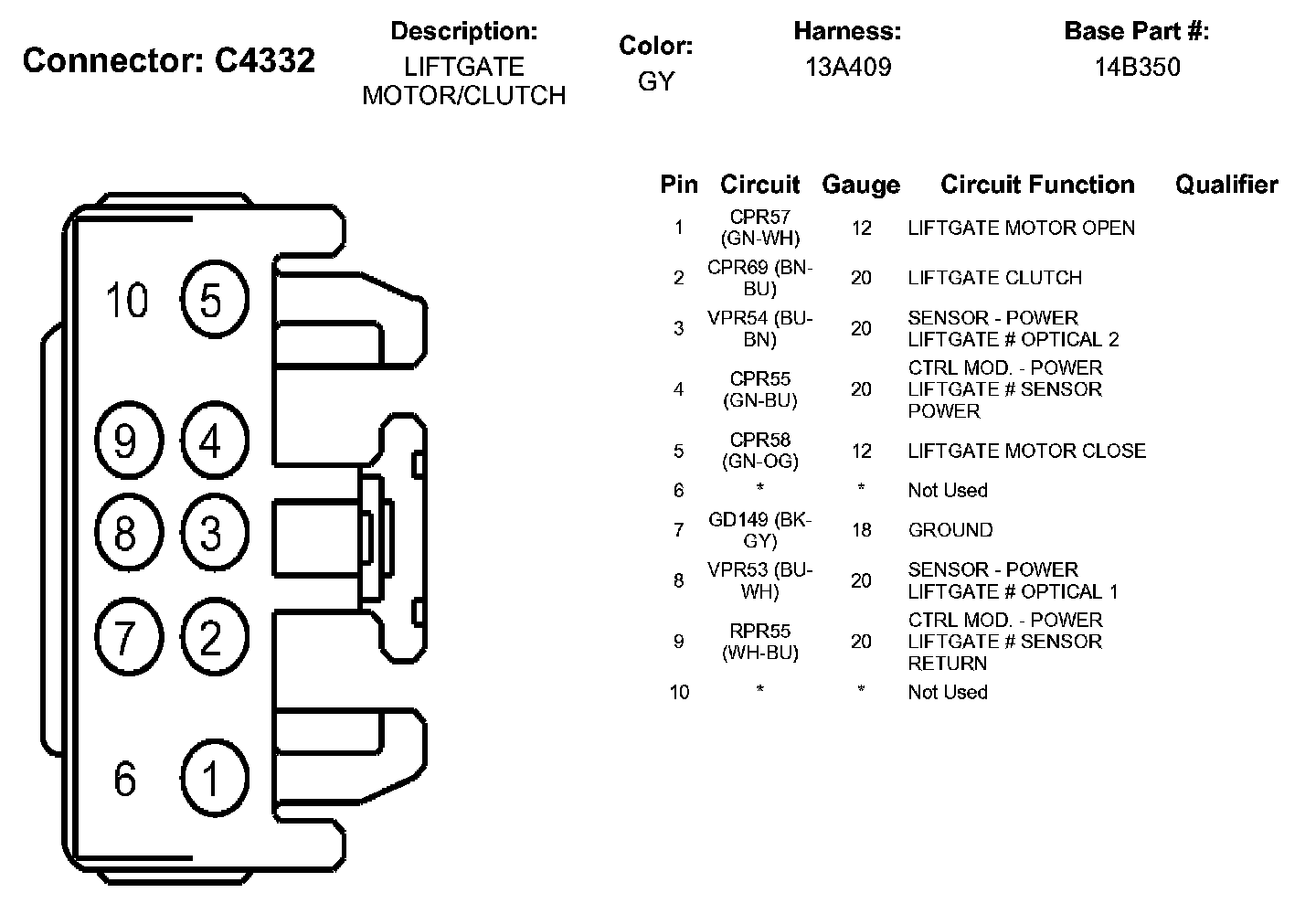 Connector: C4332

Description:
LIFTGATE MOTOR/CLUTCH

Color:
GY

Harness:
13A409

Base Part #:
14B350

10 5
9 4
8 3
7 2
6 1

| Pin | Circuit | Gauge | Circuit Function | Qualifier |
|---|---|---|---|---|
| 1 | CPR57 (GN-WH) | 12 | LIFTGATE MOTOR OPEN | |
| 2 | CPR69 (BN-BU) | 20 | LIFTGATE CLUTCH | |
| 3 | VPR54 (BU-BN) | 20 | SENSOR - POWER LIFTGATE # OPTICAL 2 | |
| 4 | CPR55 (GN-BU) | 20 | CTRL MOD. - POWER LIFTGATE # SENSOR POWER | |
| 5 | CPR58 (GN-OG) | 12 | LIFTGATE MOTOR CLOSE | |
| 6 | * | * | Not Used | |
| 7 | GD149 (BK-GY) | 18 | GROUND | |
| 8 | VPR53 (BU-WH) | 20 | SENSOR - POWER LIFTGATE # OPTICAL 1 | |
| 9 | RPR55 (WH-BU) | 20 | CTRL MOD. - POWER LIFTGATE # SENSOR RETURN | |
| 10 | * | * | Not Used | |