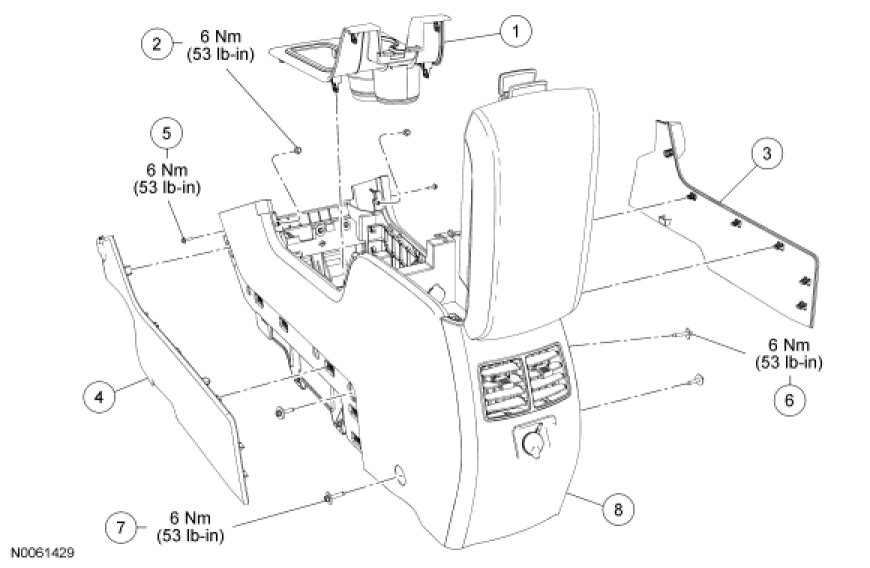 2
6 Nm
(53 lb-in)

1

5
6 Nm
(53 lb-in)

3

4

6 Nm
(53 lb-in)
6

7
6 Nm
(53 lb-in)

8

N0061429