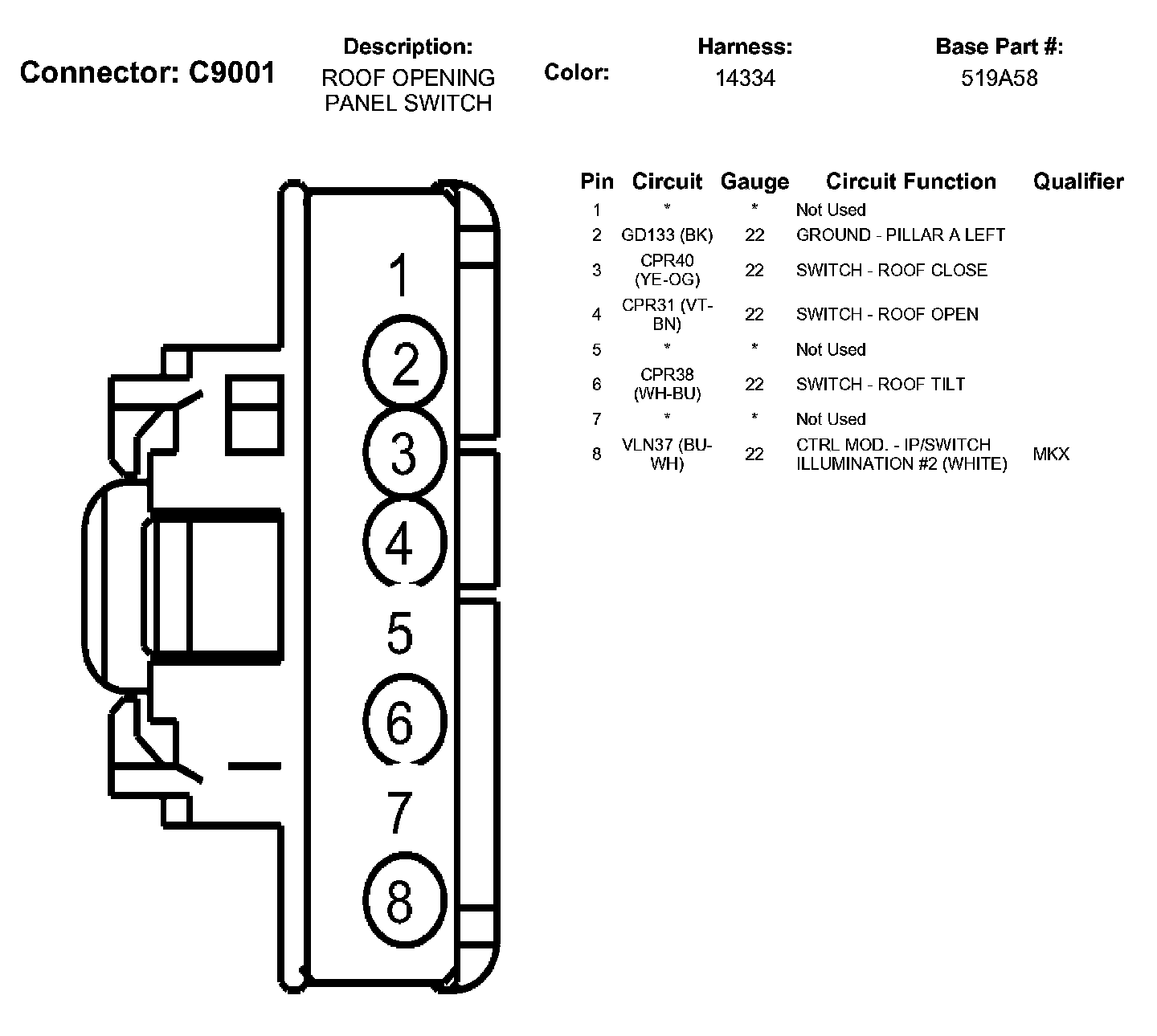 Connector: C9001

Description:
ROOF OPENING PANEL SWITCH

Color:

Harness:
14334

Base Part #:
519A58

1
2
3
4
5
6
7
8

| Pin | Circuit | Gauge | Circuit Function | Qualifier |
|---|---|---|---|---|
| 1 | * | * | Not Used | |
| 2 | GD133 (BK) | 22 | GROUND - PILLAR A LEFT | |
| 3 | CPR40 (YE-OG) | 22 | SWITCH - ROOF CLOSE | |
| 4 | CPR31 (VT-BN) | 22 | SWITCH - ROOF OPEN | |
| 5 | * | * | Not Used | |
| 6 | CPR38 (WH-BU) | 22 | SWITCH - ROOF TILT | |
| 7 | * | * | Not Used | |
| 8 | VLN37 (BU-WH) | 22 | CTRL MOD. - IP/SWITCH ILLUMINATION #2 (WHITE) | MKX |