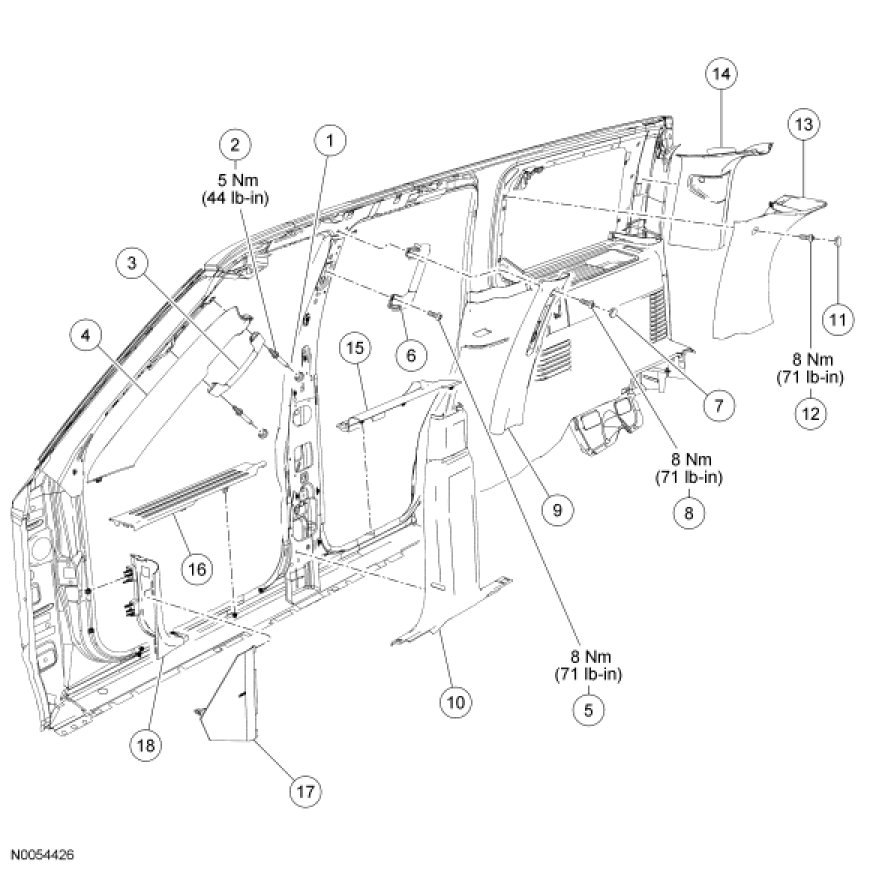 14

13

2
5 Nm
(44 lb-in)

1

3

4

15

6

11

8 Nm
(71 lb-in)
12

7

8 Nm
(71 lb-in)
8

9

16

8 Nm
(71 lb-in)
5

10

18

17

N0054426