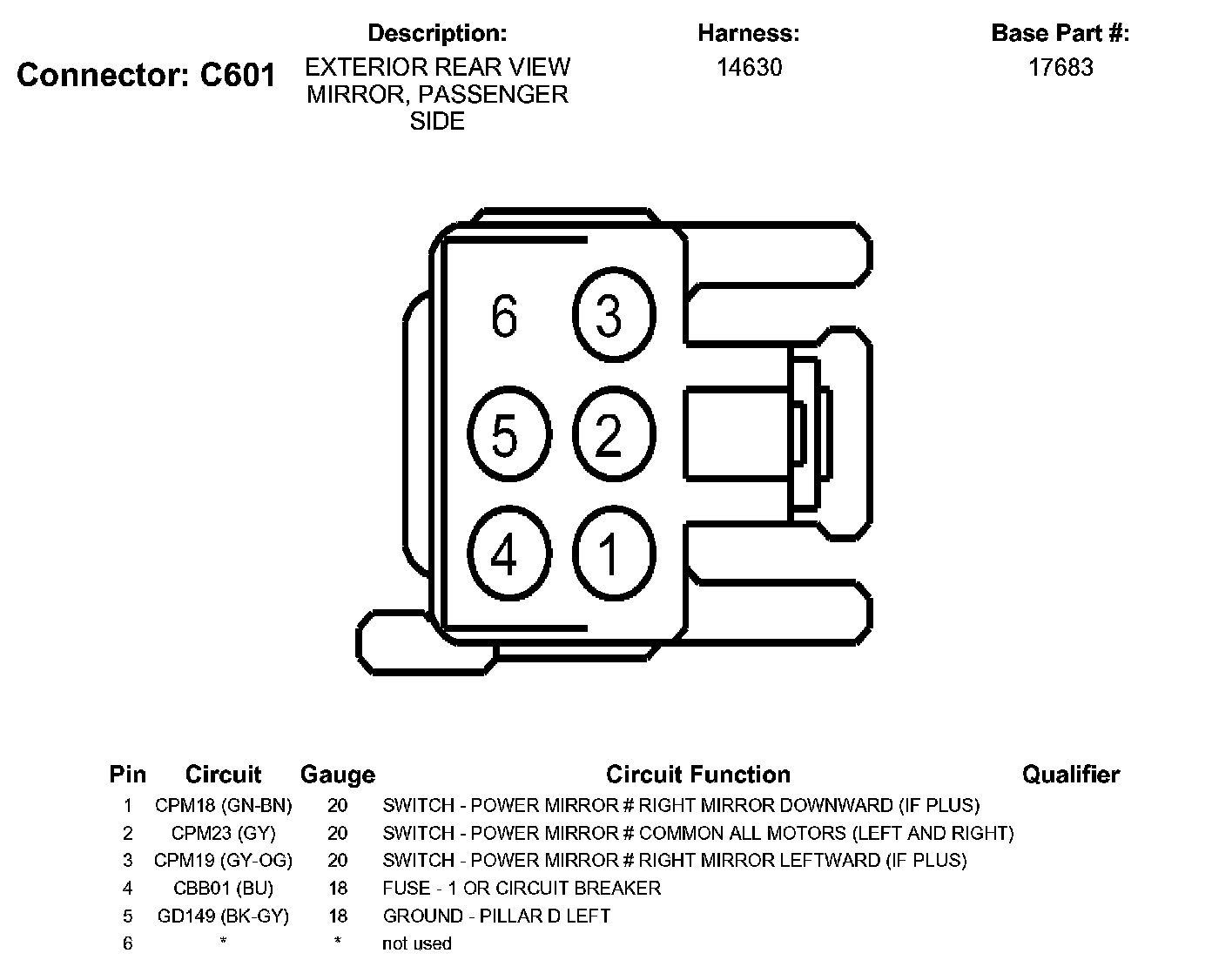 Connector: C601

Description:
EXTERIOR REAR VIEW MIRROR, PASSENGER SIDE

Harness:
14630

Base Part #:
17683

6 3
5 2
4 1

| Pin | Circuit | Gauge | Circuit Function | Qualifier |
|---|---|---|---|---|
| 1 | CPM18 (GN-BN) | 20 | SWITCH - POWER MIRROR # RIGHT MIRROR DOWNWARD (IF PLUS) | |
| 2 | CPM23 (GY) | 20 | SWITCH - POWER MIRROR # COMMON ALL MOTORS (LEFT AND RIGHT) | |
| 3 | CPM19 (GY-OG) | 20 | SWITCH - POWER MIRROR # RIGHT MIRROR LEFTWARD (IF PLUS) | |
| 4 | CBB01 (BU) | 18 | FUSE - 1 OR CIRCUIT BREAKER | |
| 5 | GD149 (BK-GY) | 18 | GROUND - PILLAR D LEFT | |
| 6 | * | * | not used | |