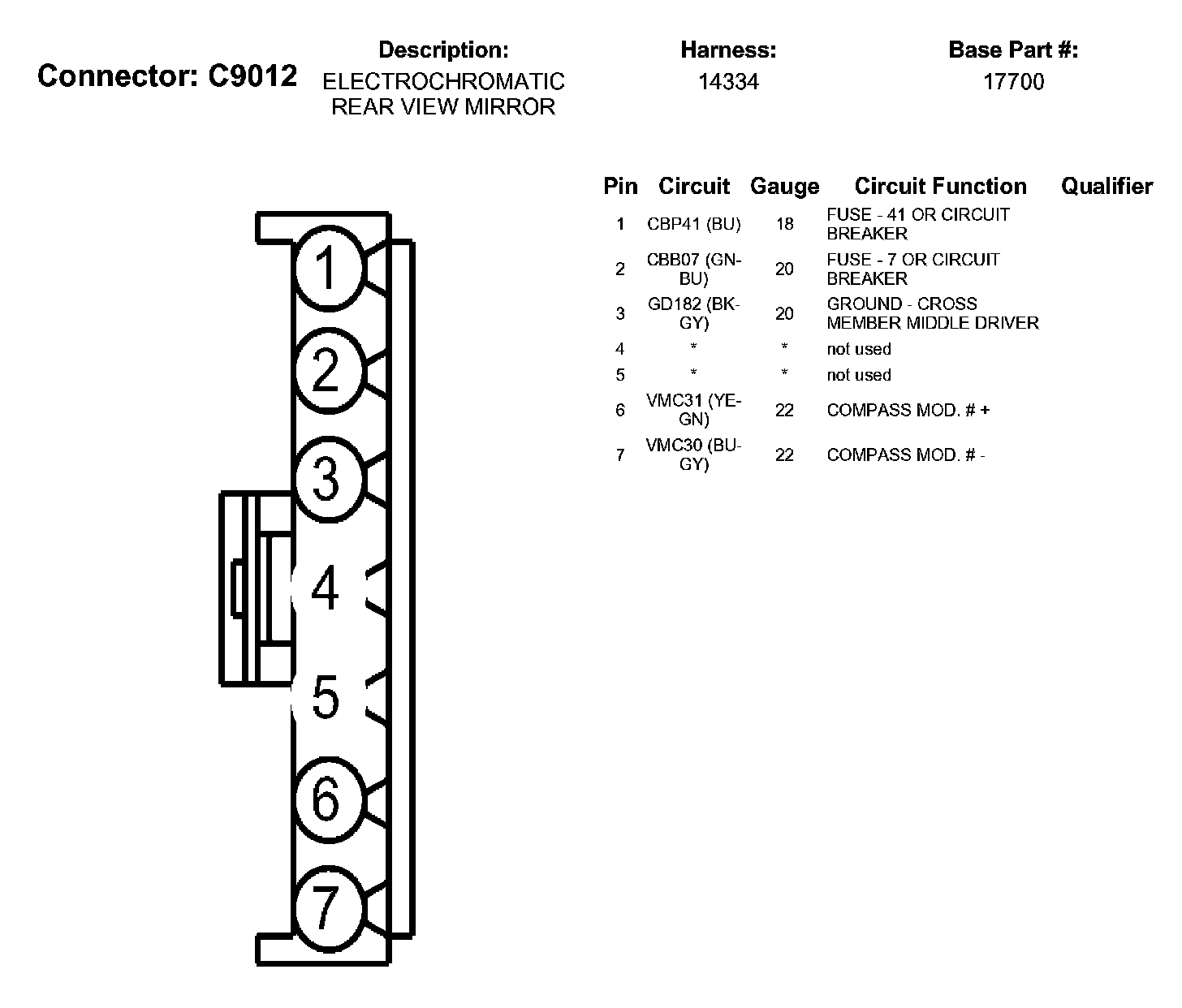 Connector: C9012

Description:
ELECTROCHROMATIC REAR VIEW MIRROR

Harness:
14334

Base Part #:
17700

| Pin | Circuit | Gauge | Circuit Function | Qualifier |
|---|---|---|---|---|
| 1 | CBP41 (BU) | 18 | FUSE - 41 OR CIRCUIT BREAKER | |
| 2 | CBB07 (GN-BU) | 20 | FUSE - 7 OR CIRCUIT BREAKER | |
| 3 | GD182 (BK-GY) | 20 | GROUND - CROSS MEMBER MIDDLE DRIVER | |
| 4 | * | * | not used | |
| 5 | * | * | not used | |
| 6 | VMC31 (YE-GN) | 22 | COMPASS MOD. # + | |
| 7 | VMC30 (BU-GY) | 22 | COMPASS MOD. # - | |

1
2
3
4
5
6
7