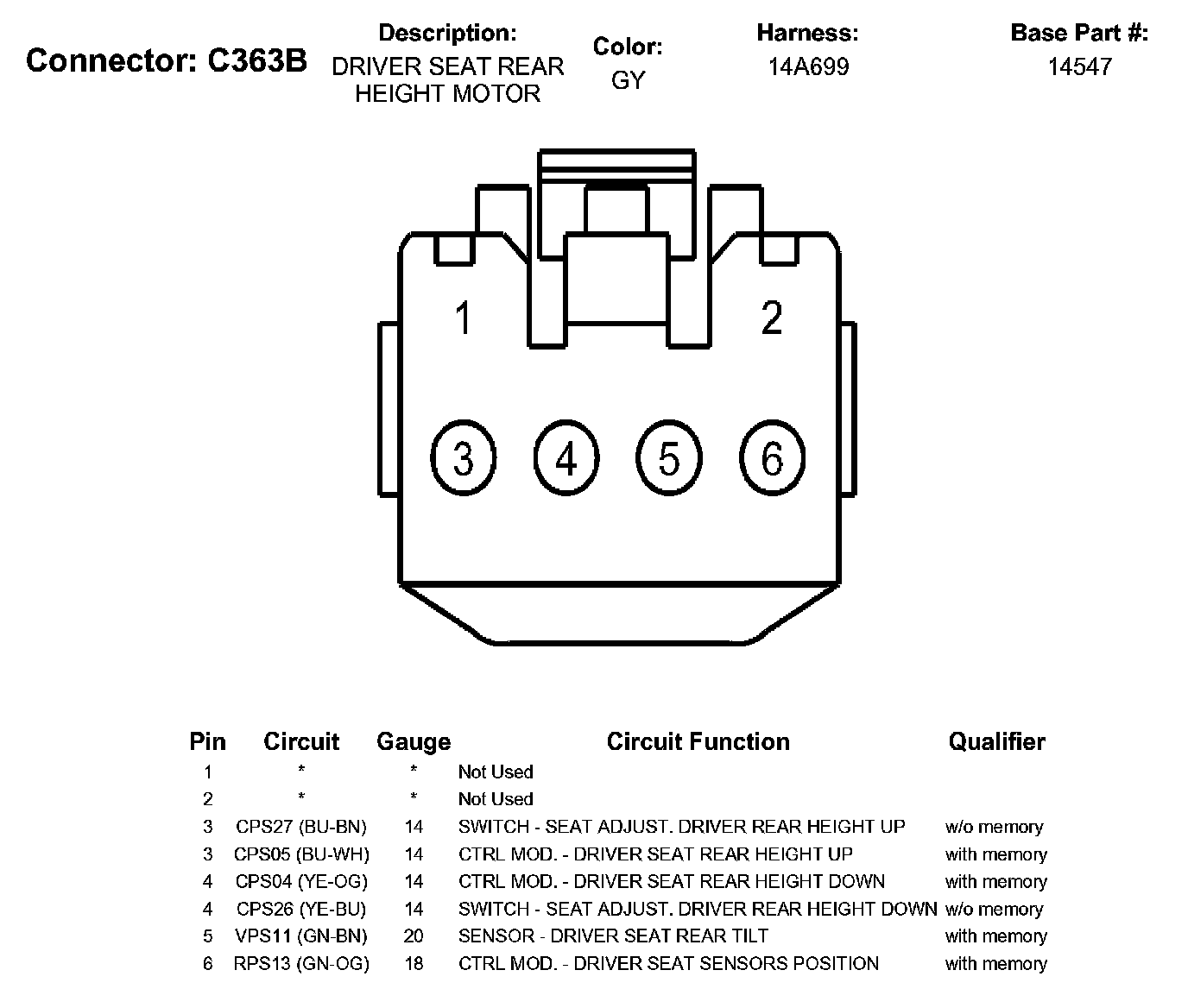 Connector: C363B

Description:
DRIVER SEAT REAR HEIGHT MOTOR

Color:
GY

Harness:
14A699

Base Part #:
14547

1

2

3

4

5

6

| Pin | Circuit | Gauge | Circuit Function | Qualifier |
|---|---|---|---|---|
| 1 | * | * | Not Used | |
| 2 | * | * | Not Used | |
| 3 | CPS27 (BU-BN) | 14 | SWITCH - SEAT ADJUST. DRIVER REAR HEIGHT UP | w/o memory |
| 3 | CPS05 (BU-WH) | 14 | CTRL MOD. - DRIVER SEAT REAR HEIGHT UP | with memory |
| 4 | CPS04 (YE-OG) | 14 | CTRL MOD. - DRIVER SEAT REAR HEIGHT DOWN | with memory |
| 4 | CPS26 (YE-BU) | 14 | SWITCH - SEAT ADJUST. DRIVER REAR HEIGHT DOWN | w/o memory |
| 5 | VPS11 (GN-BN) | 20 | SENSOR - DRIVER SEAT REAR TILT | with memory |
| 6 | RPS13 (GN-OG) | 18 | CTRL MOD. - DRIVER SEAT SENSORS POSITION | with memory |