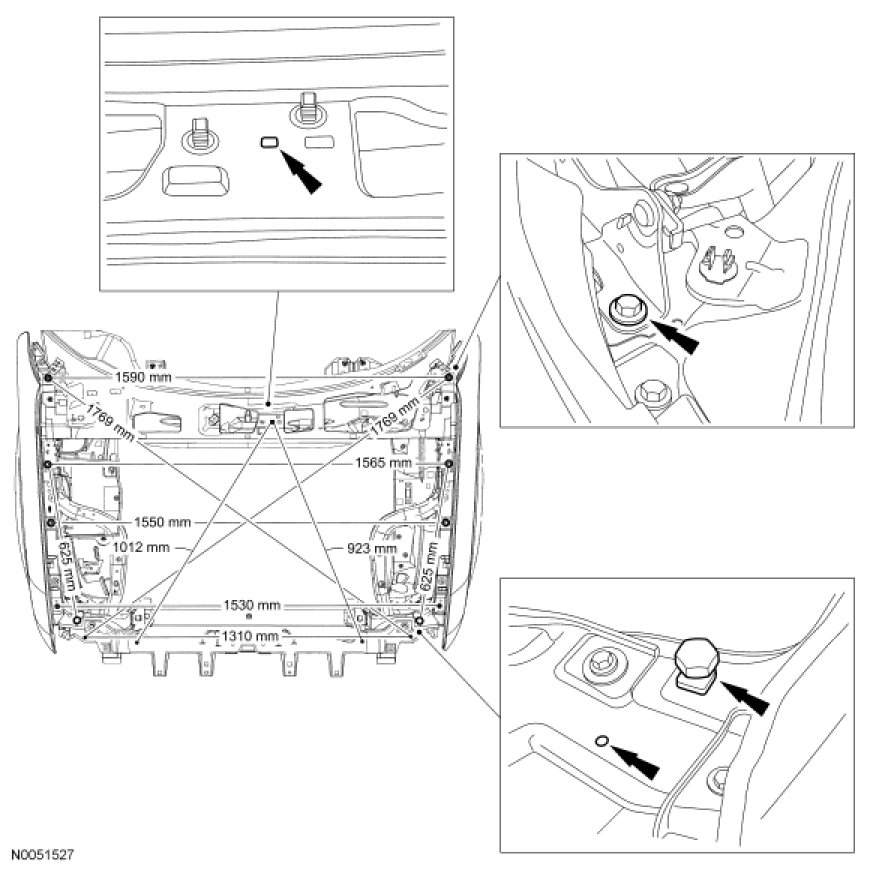 1590 mm
1769 mm
1769 mm
1565 mm
1550 mm
1012 mm
923 mm
625 mm
625 mm
1530 mm
1310 mm
N0051527