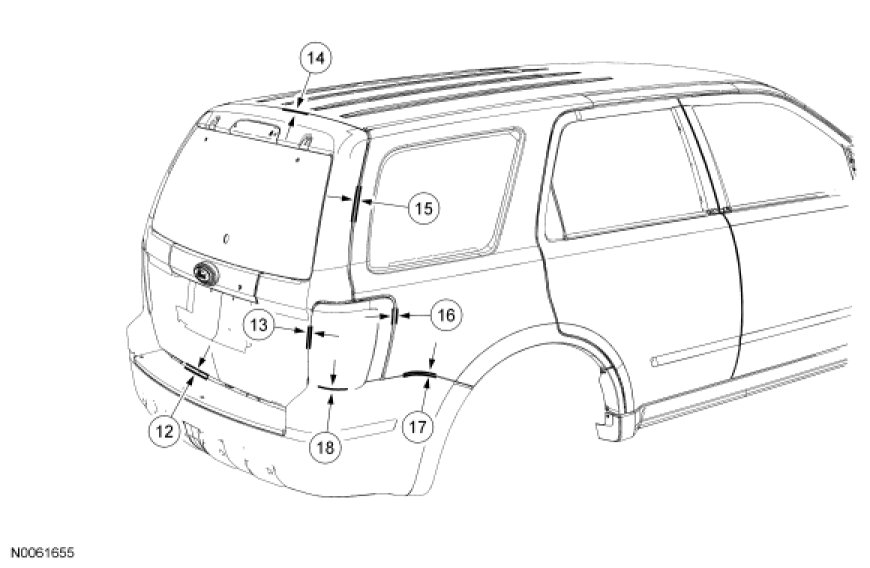 14
15
16
13
12
18
17
N0061655