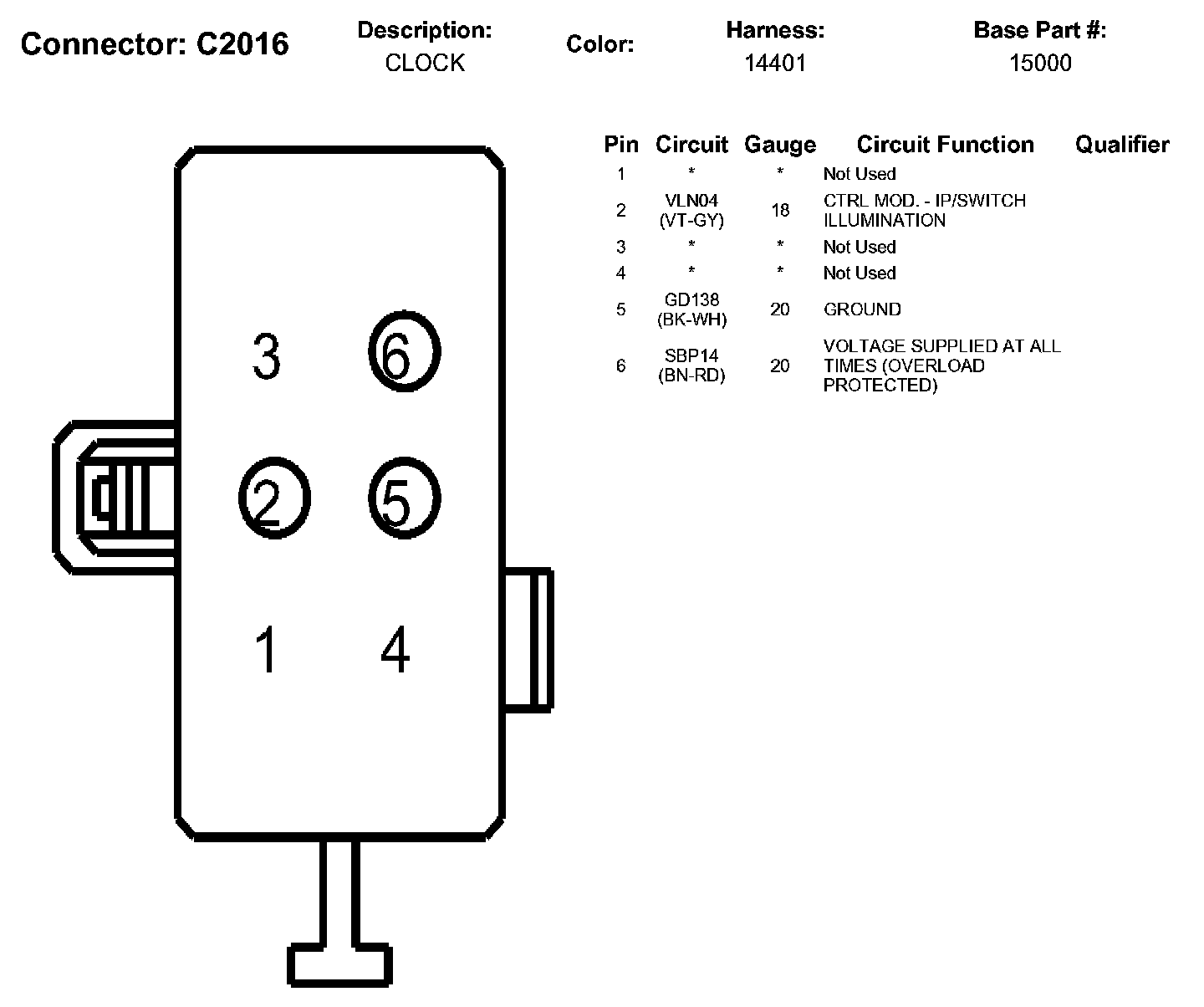 Connector: C2016

Description:
CLOCK

Color:

Harness:
14401

Base Part #:
15000

3 6
2 5
1 4

| Pin | Circuit | Gauge | Circuit Function | Qualifier |
|---|---|---|---|---|
| 1 | * | * | Not Used | |
| 2 | VLN04 (VT-GY) | 18 | CTRL MOD. - IP/SWITCH ILLUMINATION | |
| 3 | * | * | Not Used | |
| 4 | * | * | Not Used | |
| 5 | GD138 (BK-WH) | 20 | GROUND | |
| 6 | SBP14 (BN-RD) | 20 | VOLTAGE SUPPLIED AT ALL TIMES (OVERLOAD PROTECTED) | |