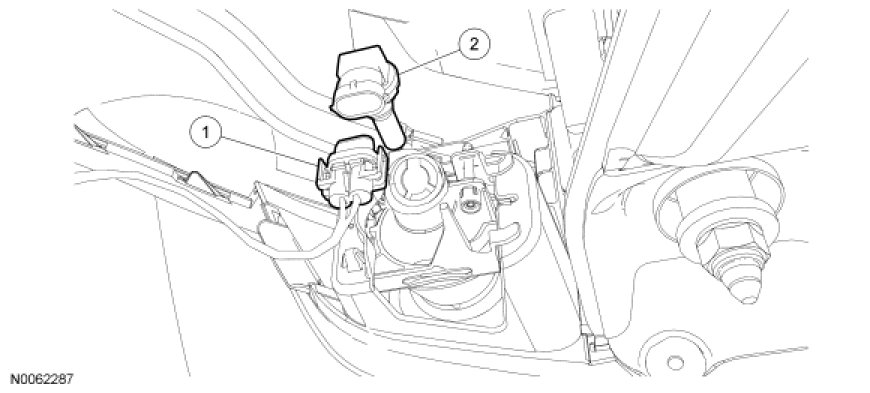 2

1

N0062287