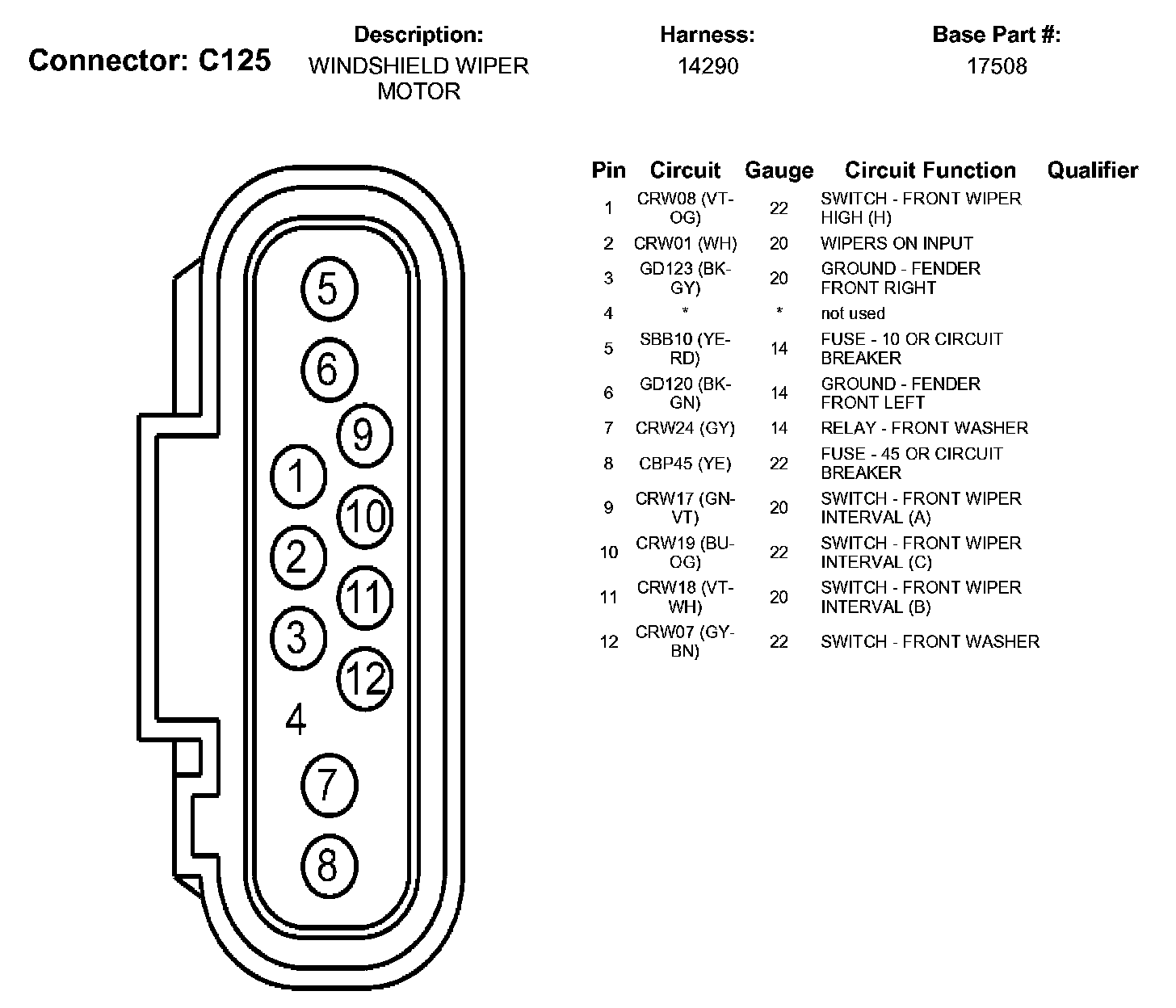 Connector: C125

Description:
WINDSHIELD WIPER MOTOR

Harness:
14290

Base Part #:
17508

5
6
9
1
10
2
11
3
12
4
7
8

| Pin | Circuit | Gauge | Circuit Function | Qualifier |
|---|---|---|---|---|
| 1 | CRW08 (VT-OG) | 22 | SWITCH - FRONT WIPER HIGH (H) | |
| 2 | CRW01 (WH) | 20 | WIPERS ON INPUT | |
| 3 | GD123 (BK-GY) | 20 | GROUND - FENDER FRONT RIGHT | |
| 4 | * | * | not used | |
| 5 | SBB10 (YE-RD) | 14 | FUSE - 10 OR CIRCUIT BREAKER | |
| 6 | GD120 (BK-GN) | 14 | GROUND - FENDER FRONT LEFT | |
| 7 | CRW24 (GY) | 14 | RELAY - FRONT WASHER | |
| 8 | CBP45 (YE) | 22 | FUSE - 45 OR CIRCUIT BREAKER | |
| 9 | CRW17 (GN-VT) | 20 | SWITCH - FRONT WIPER INTERVAL (A) | |
| 10 | CRW19 (BU-OG) | 22 | SWITCH - FRONT WIPER INTERVAL (C) | |
| 11 | CRW18 (VT-WH) | 20 | SWITCH - FRONT WIPER INTERVAL (B) | |
| 12 | CRW07 (GY-BN) | 22 | SWITCH - FRONT WASHER | |