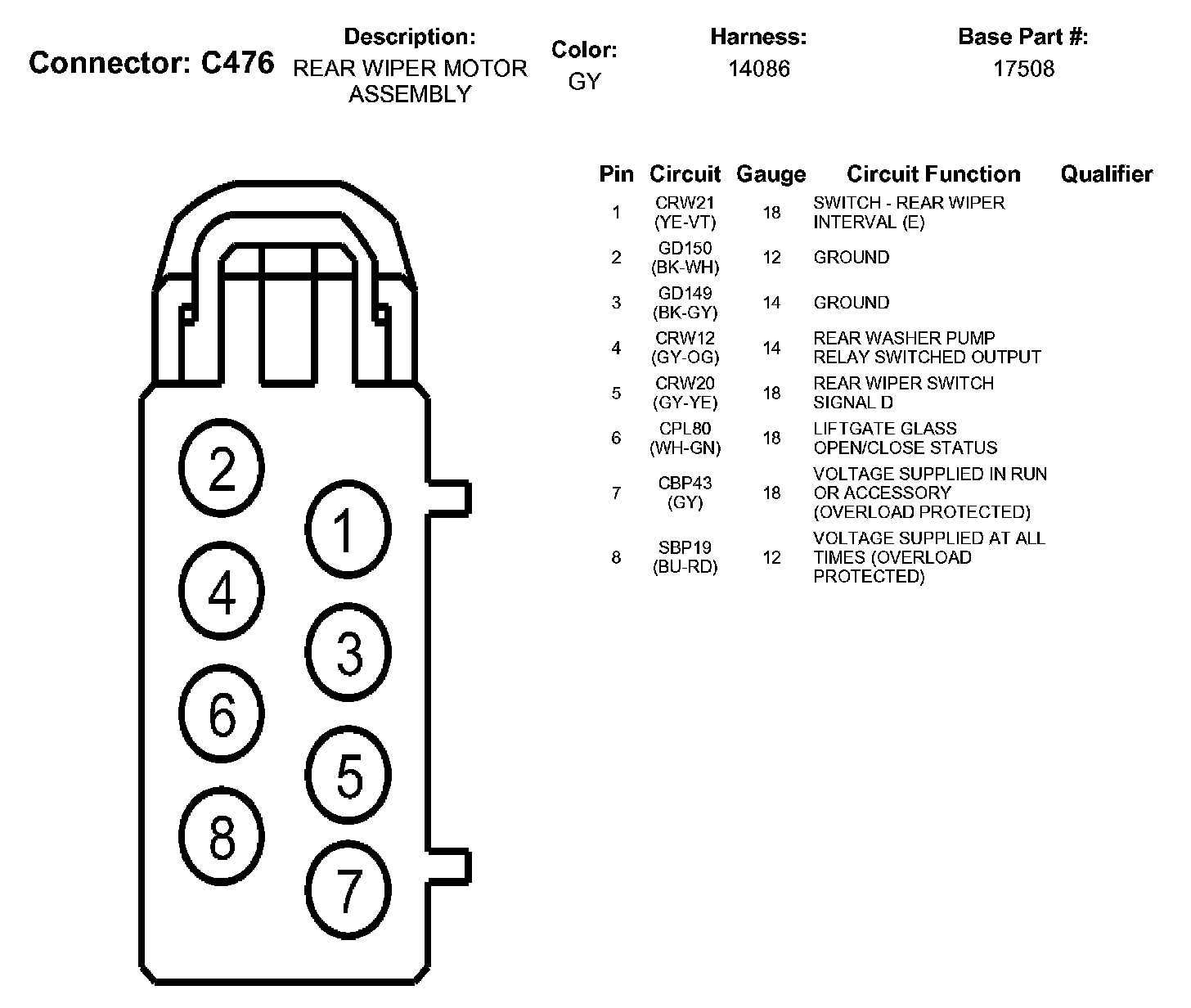 Connector: C476

Description:
REAR WIPER MOTOR ASSEMBLY

Color:
GY

Harness:
14086

Base Part #:
17508

2
1
4
3
6
5
8
7

| Pin | Circuit | Gauge | Circuit Function | Qualifier |
|---|---|---|---|---|
| 1 | CRW21 (YE-VT) | 18 | SWITCH - REAR WIPER INTERVAL (E) | |
| 2 | GD150 (BK-WH) | 12 | GROUND | |
| 3 | GD149 (BK-GY) | 14 | GROUND | |
| 4 | CRW12 (GY-OG) | 14 | REAR WASHER PUMP RELAY SWITCHED OUTPUT | |
| 5 | CRW20 (GY-YE) | 18 | REAR WIPER SWITCH SIGNAL D | |
| 6 | CPL80 (WH-GN) | 18 | LIFTGATE GLASS OPEN/CLOSE STATUS | |
| 7 | CBP43 (GY) | 18 | VOLTAGE SUPPLIED IN RUN OR ACCESSORY (OVERLOAD PROTECTED) | |
| 8 | SBP19 (BU-RD) | 12 | VOLTAGE SUPPLIED AT ALL TIMES (OVERLOAD PROTECTED) | |