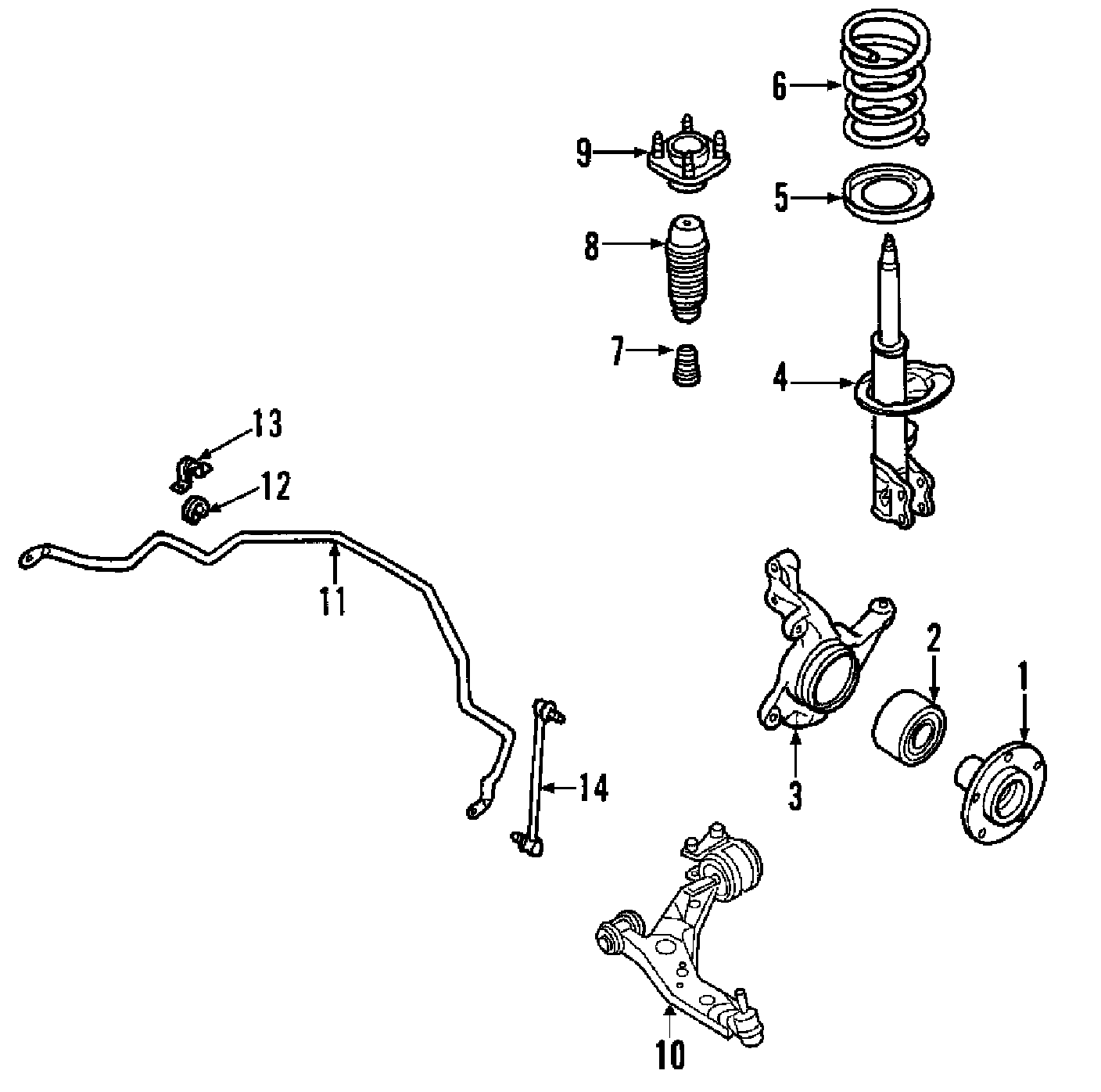 6
9
5
8
7
4
13
12
11
2
1
3
14
10